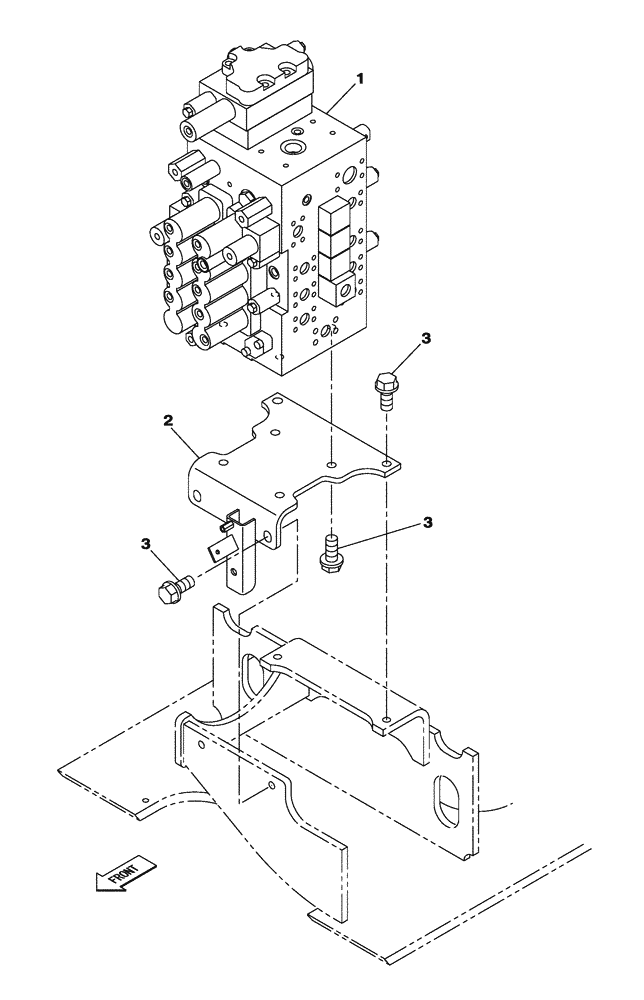 1
3
2
3
3
FRONT