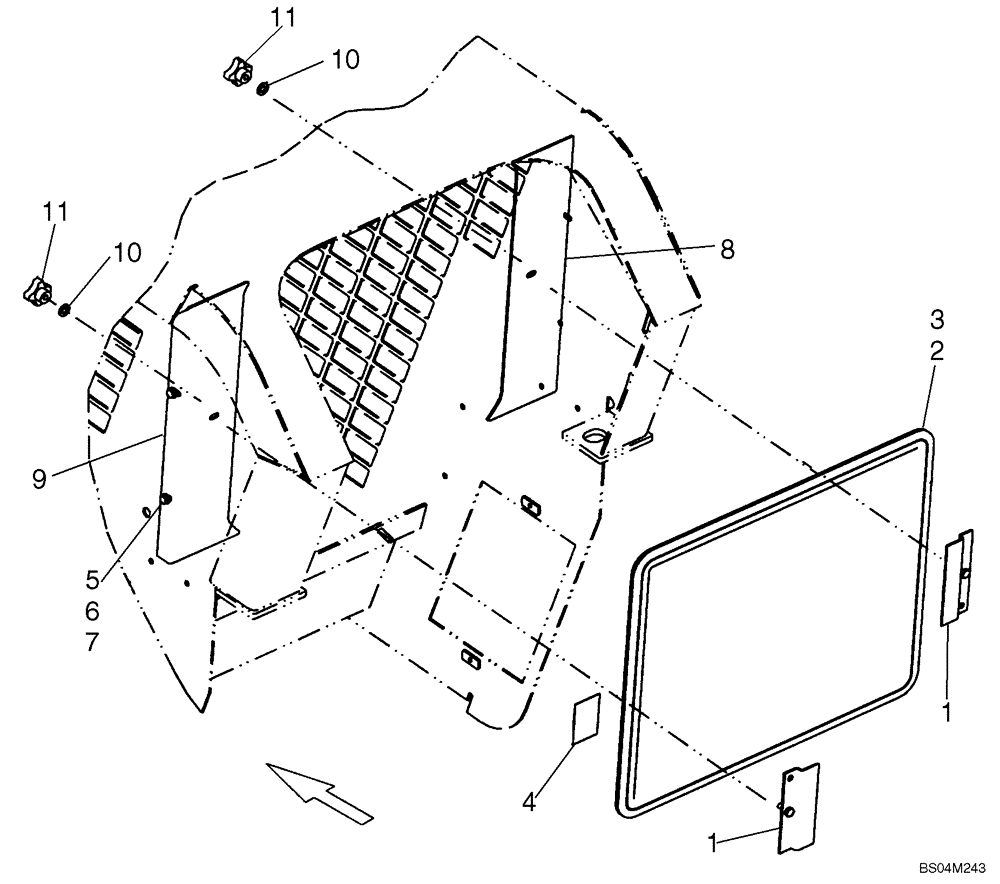 11
10
11
10
8
3
2
9
5
6
7
1
4
1
BS04M243