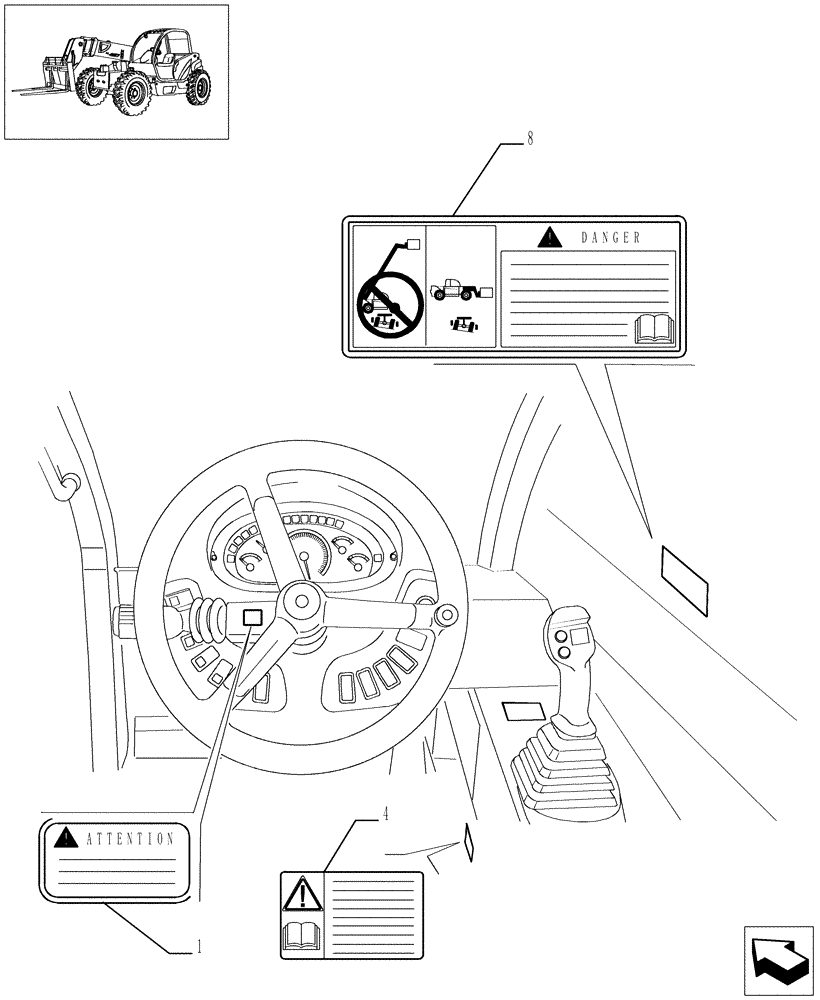 8

DANGER

ATTENTION

4

1