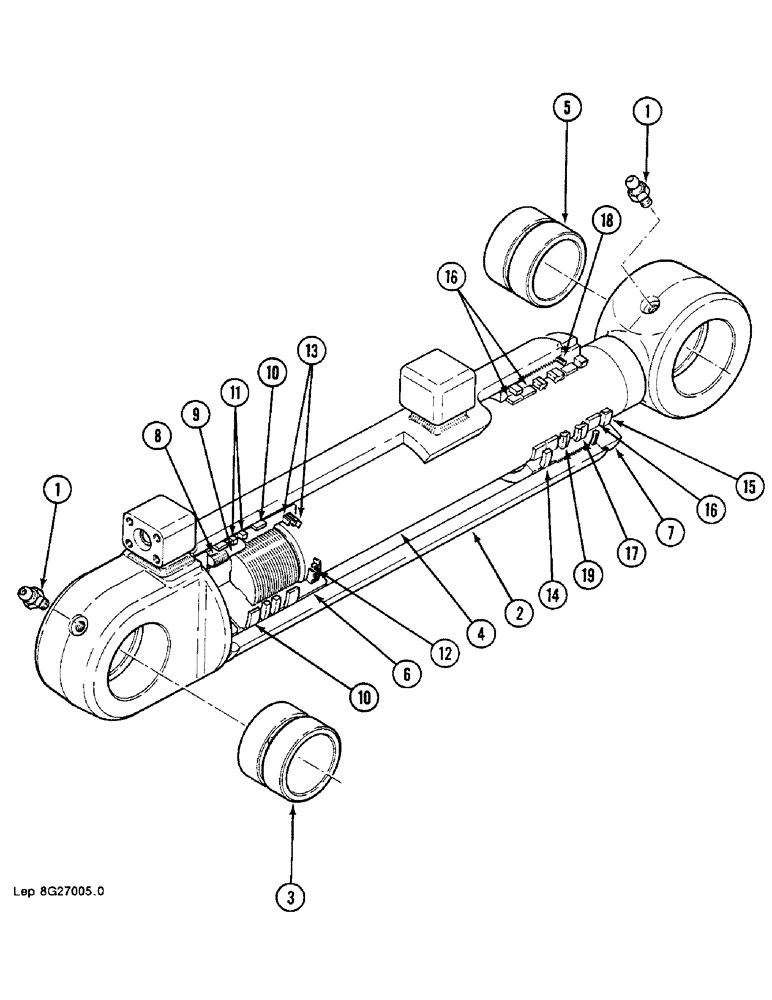 5
1
18
16
13
10
11
9
8
15
16
7
17
19
14
2
4
12
6
10
1
3
Lep 8G27005.0