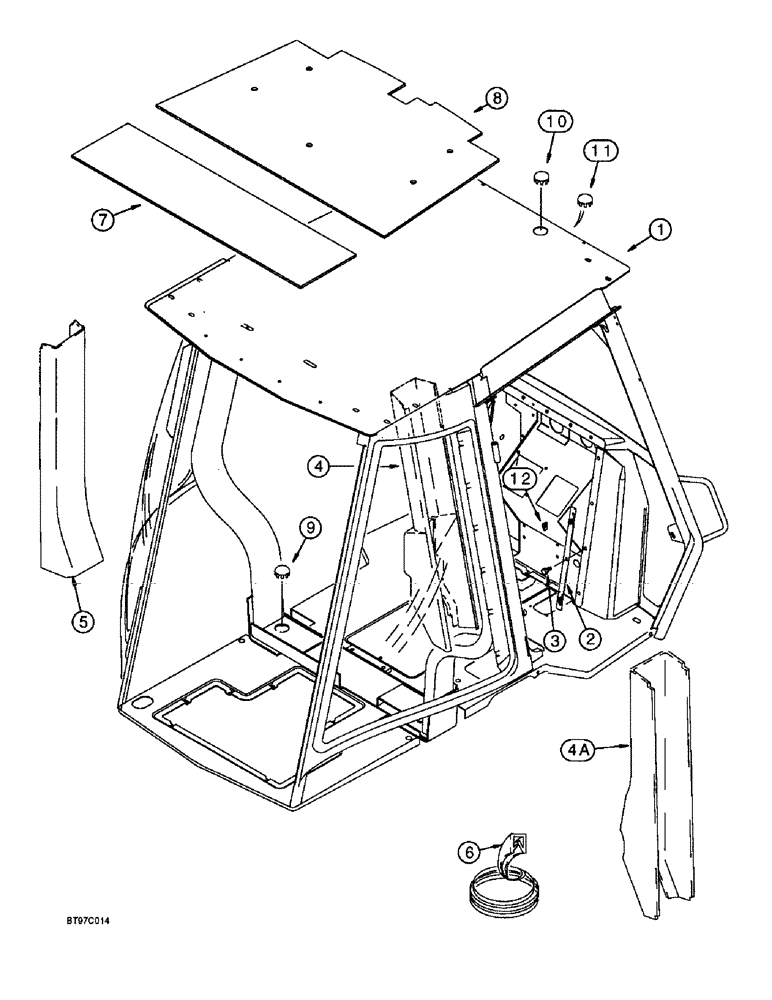 8
10
11
7
1
4
12
9
5
3
2
4A
6
BT97C014