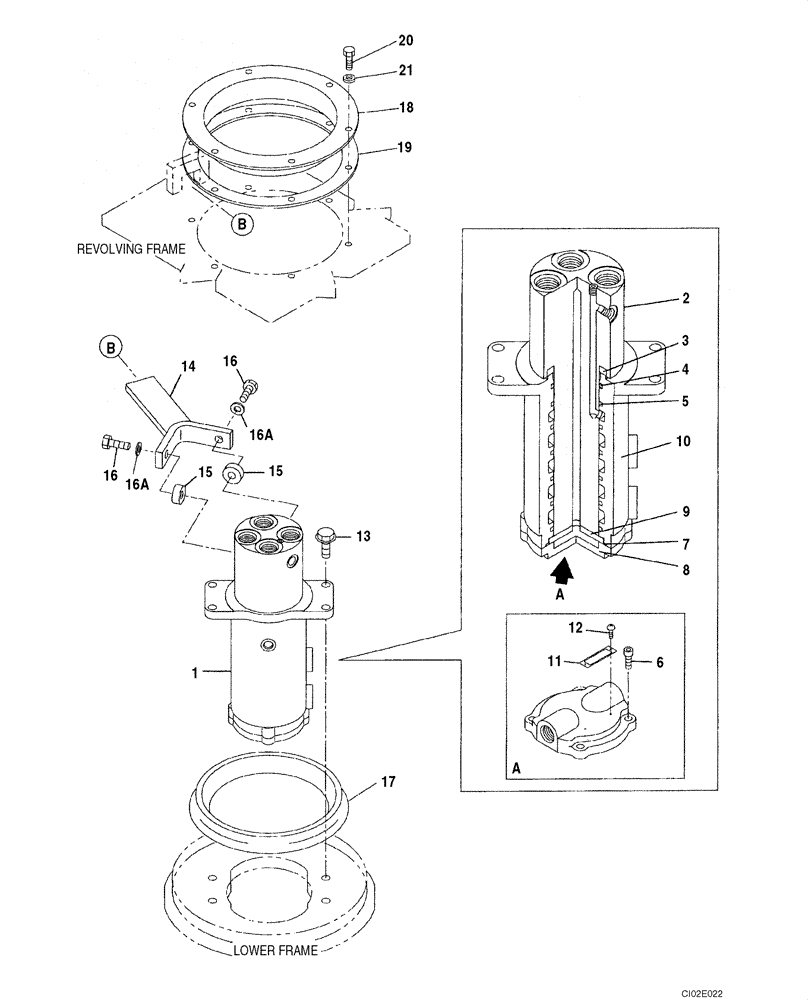 20
21
18
19
B
REVOLVING FRAME
B
14
16
16A
16
16A
15
15
13
1
17
LOWER FRAME
2
3
4
5
10
9
7
8
A
12
11
6
A
CI02E022