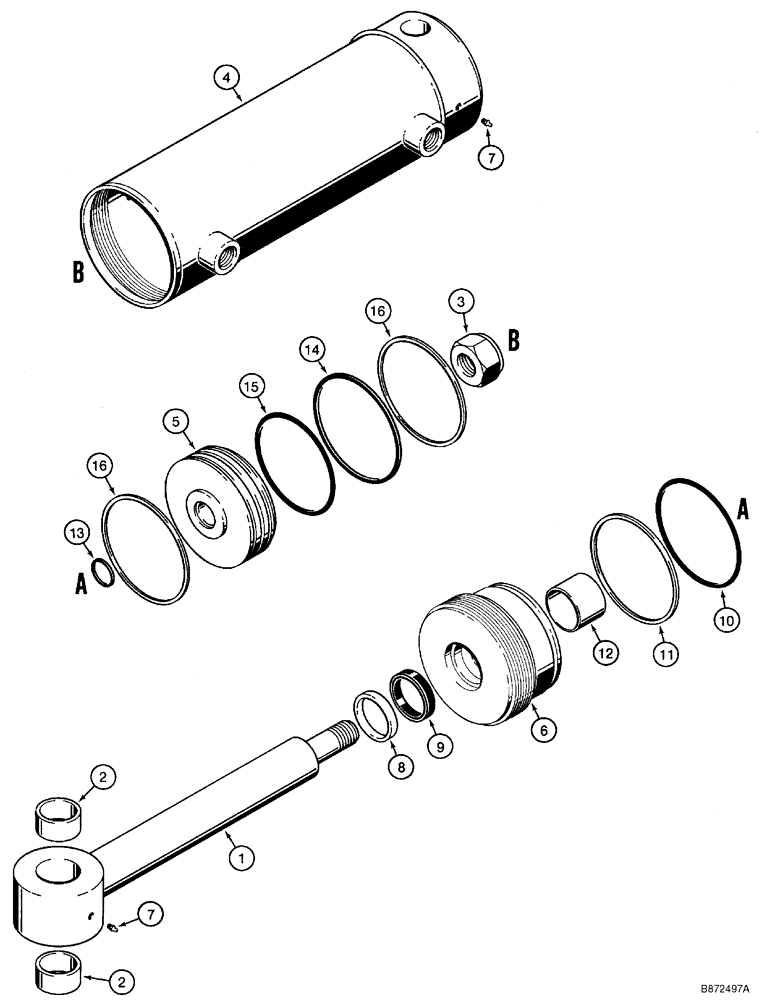 4
7
B
16
3
B
14
15
5
16
13
A
A
10
11
12
6
9
8
2
1
7
2
B872497A