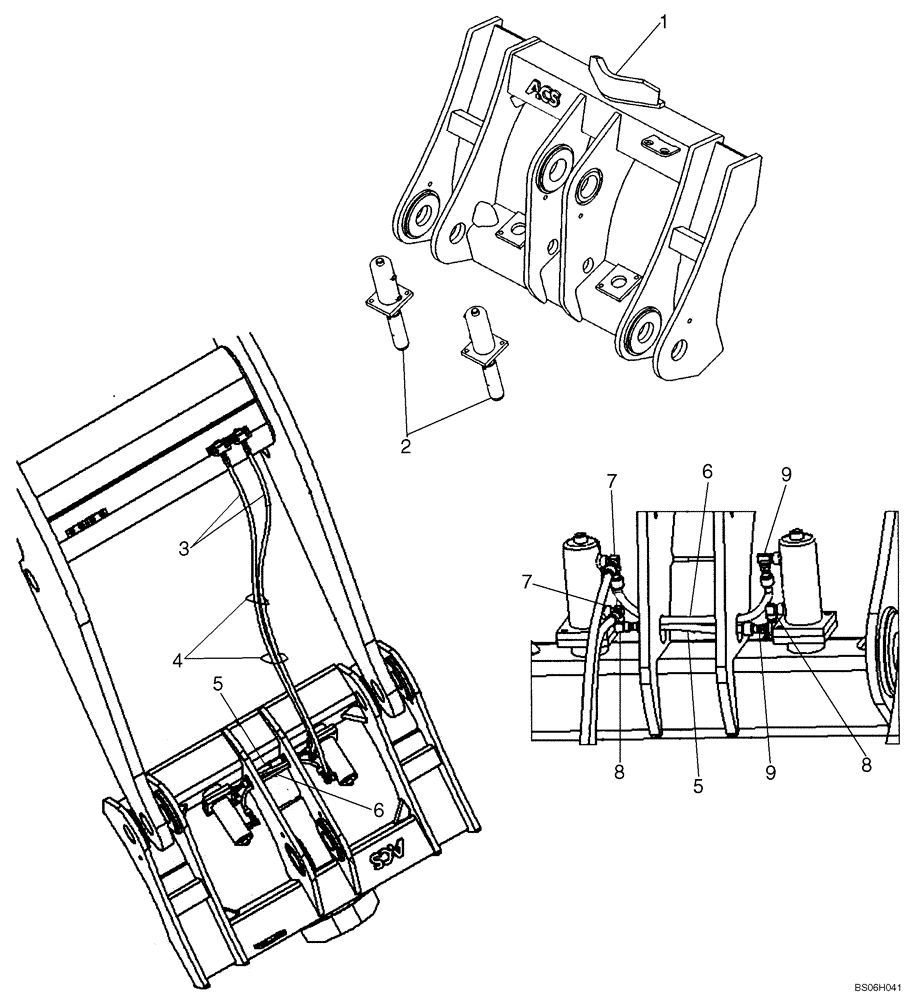 1
ACS
2
3
4
5
6
ACS
7
6
9
7
8
5
9
8
BS06H041