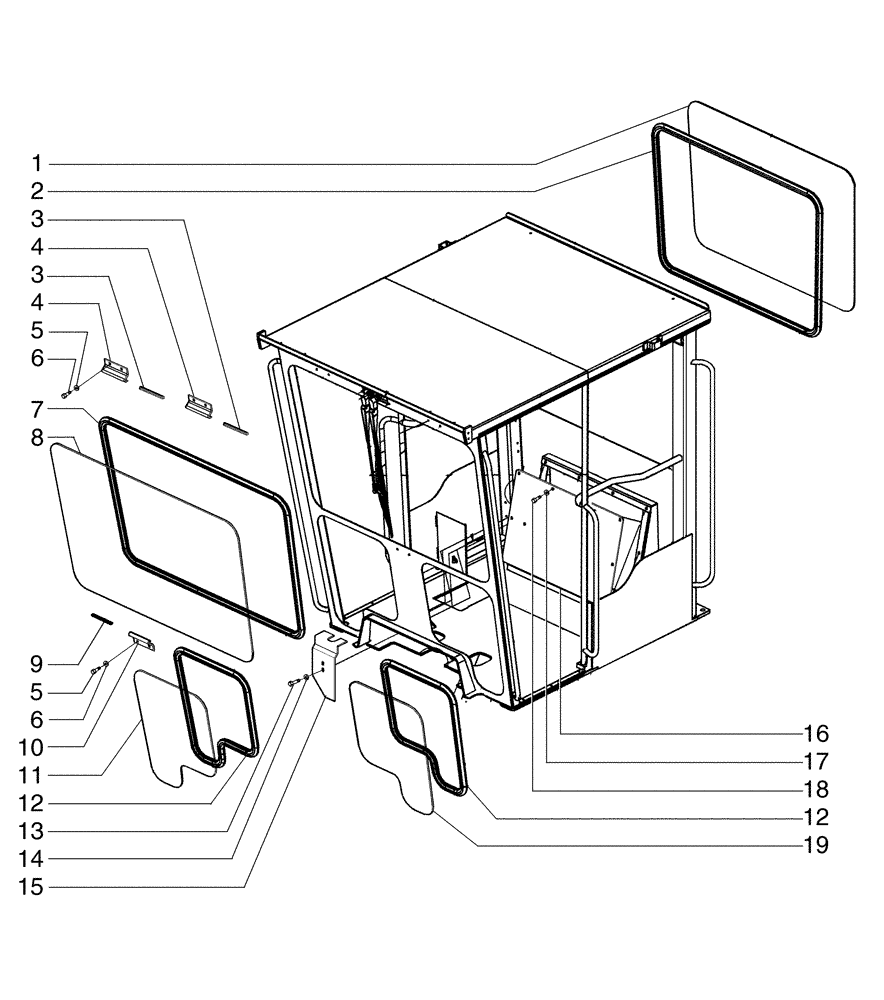 1
2
3
4
3
4
5
6
7
8
9
5
6
10
11
12
13
14
15
16
17
18
12
19