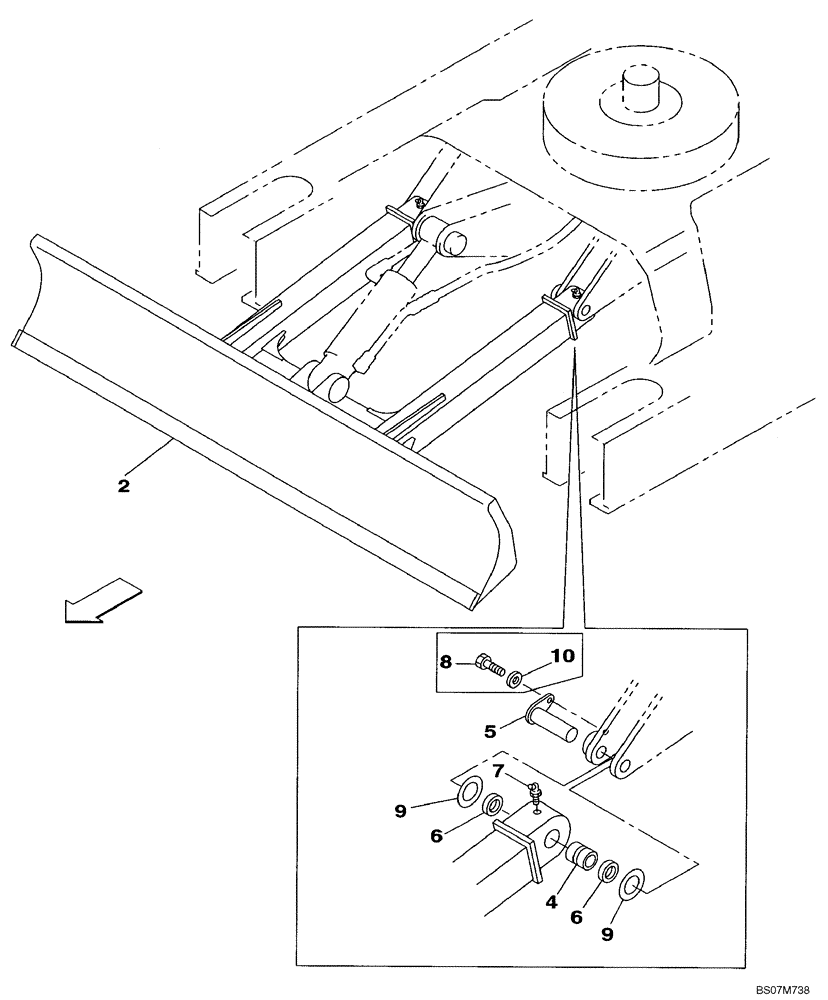 2
8
10
5
7
9
6
4
6
9
BS07M738