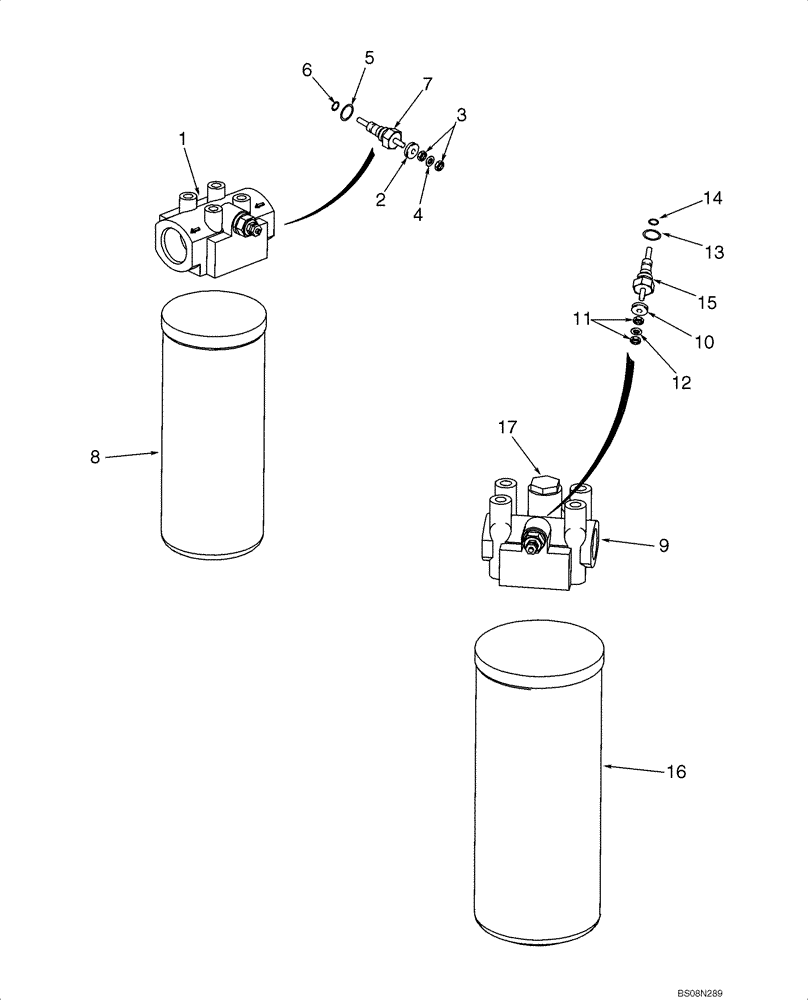 6
5
7
3
1
2
4
14
13
15
11
10
12
8
17
9
16
BS08N289