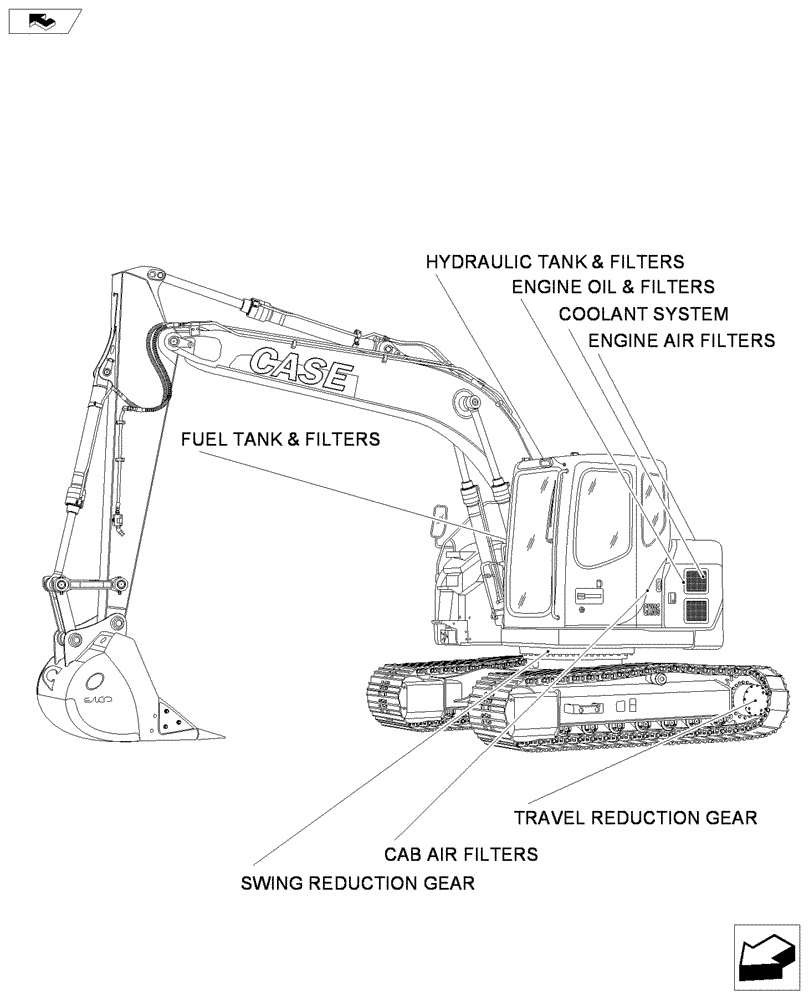 HYDRAULIC TANK & FILTERS
ENGINE OIL & FILTERS
COOLANT SYSTEM
ENGINE AIR FILTERS
CASE
FUEL TANK & FILTERS
TRAVEL REDUCTION GEAR
CAB AIR FILTERS
SWING REDUCTION GEAR