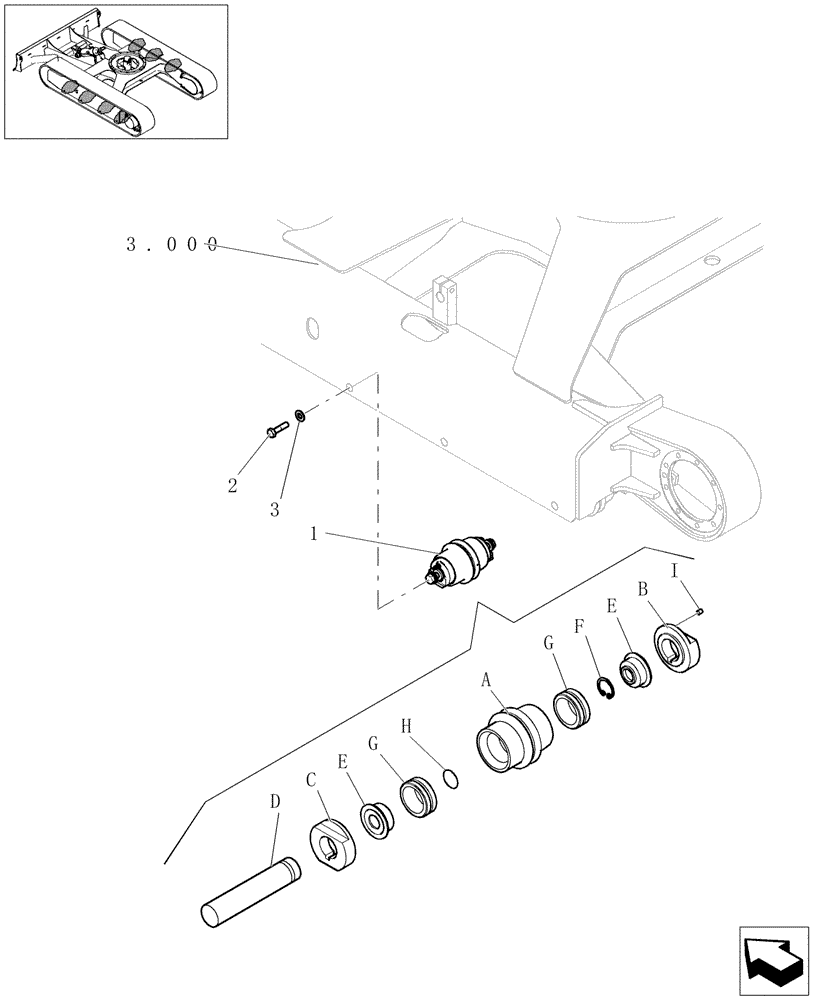 3.000

2

3

1

I

B

E

F

G

A

H

G

E

C

D