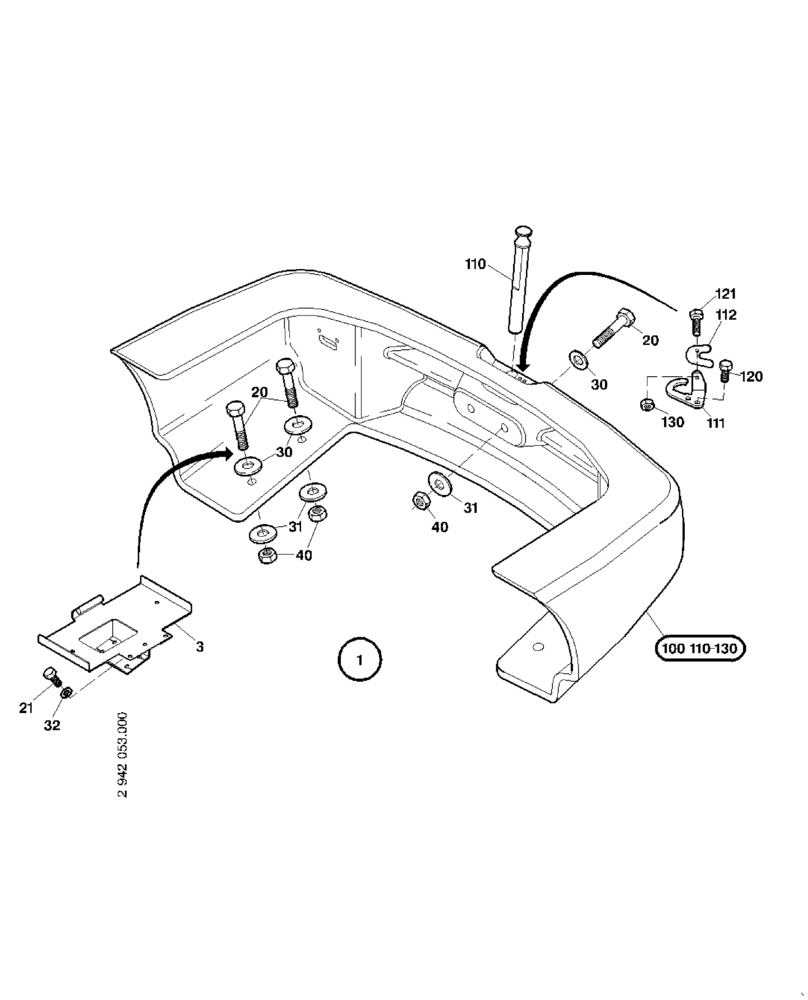 110
121
112
20
30
120
130
111
20
30
31
40
31
40
3
1
100 110-130
21
32
2 942 053.000