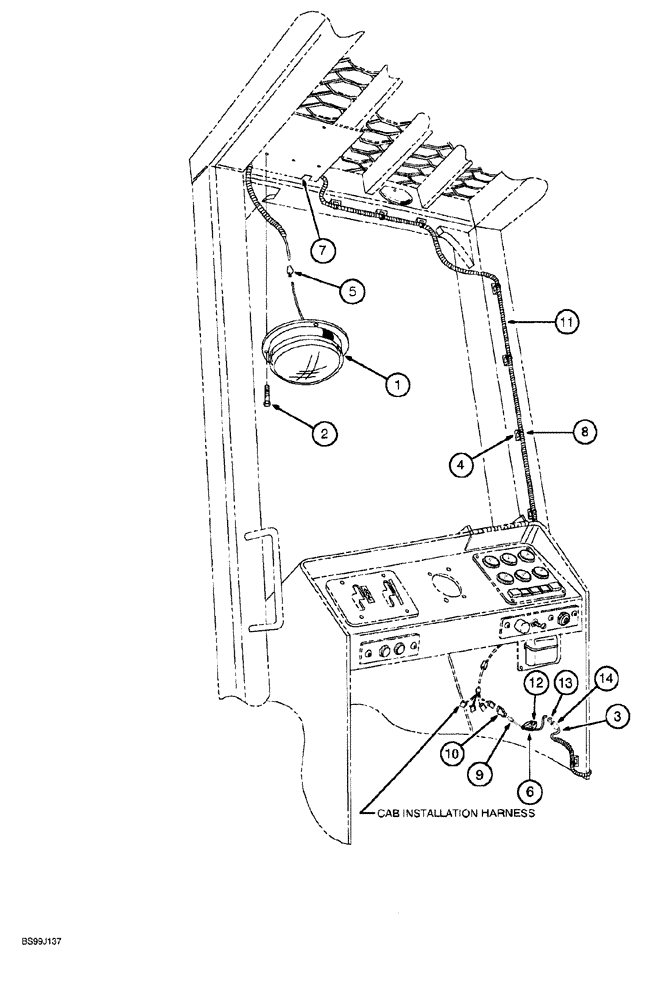 7
5
11
1
2
8
4
12
13
14
3
10
9
6
CAB INSTALLATION HARNESS
BS99J137