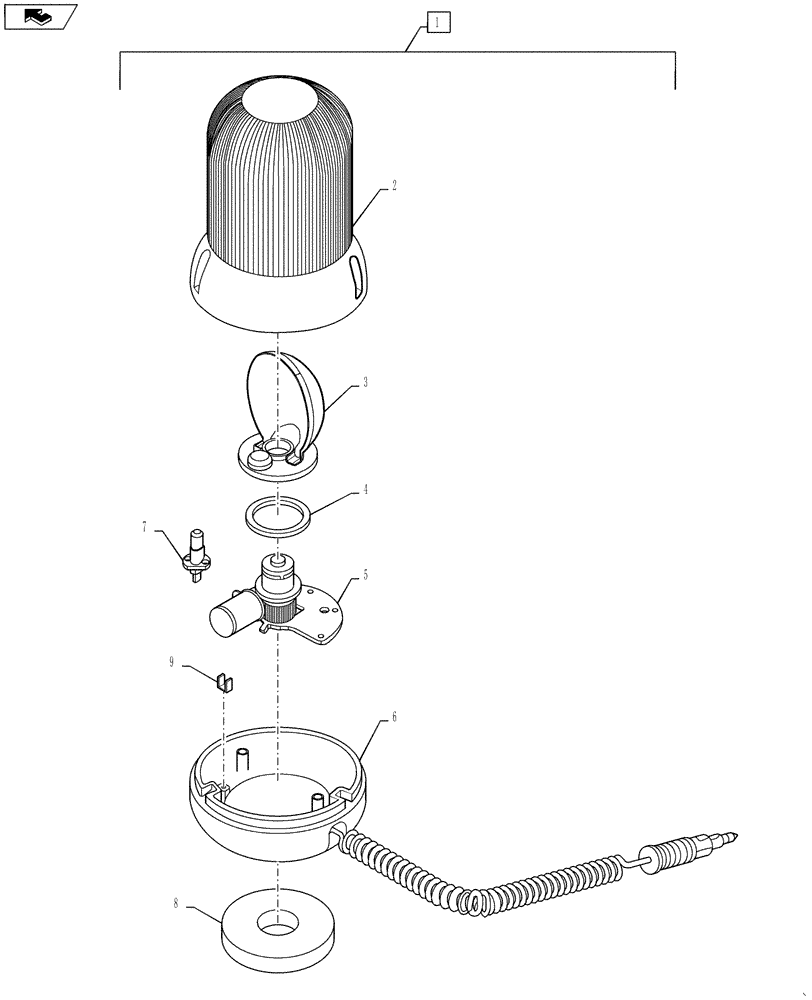 1
2
3
4
7
5
9
6
8