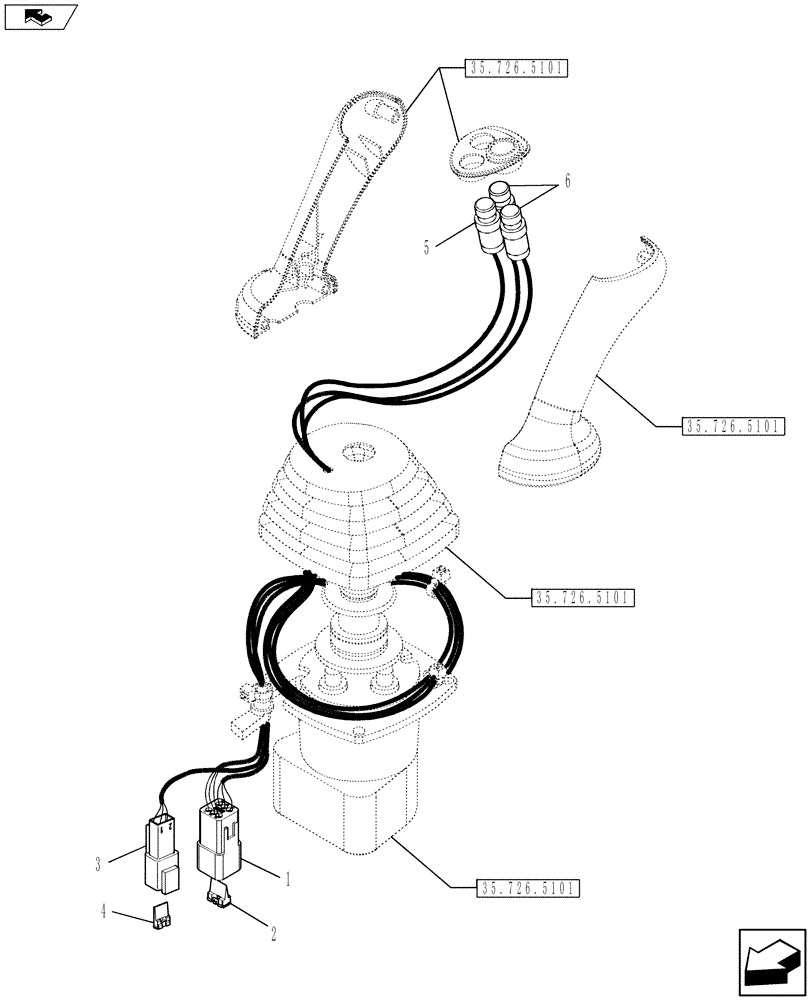 35.726.5101

6

5

35.726.5101

35.726.5101

3

1

35.726.5101

4

2