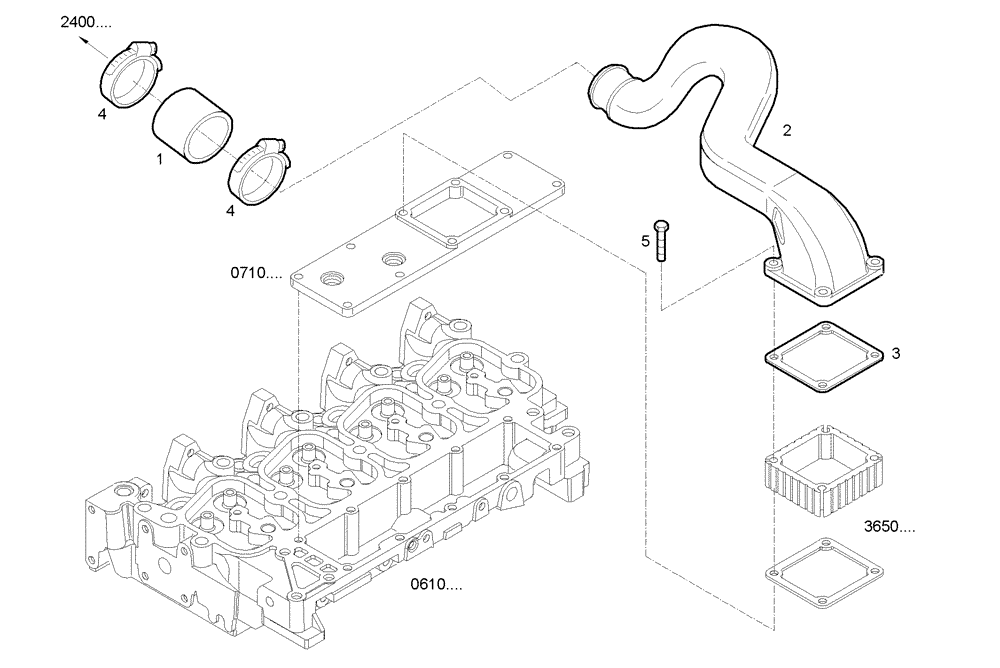 2400....
4
1
4
2
5
0710....
3
3650....
0610....