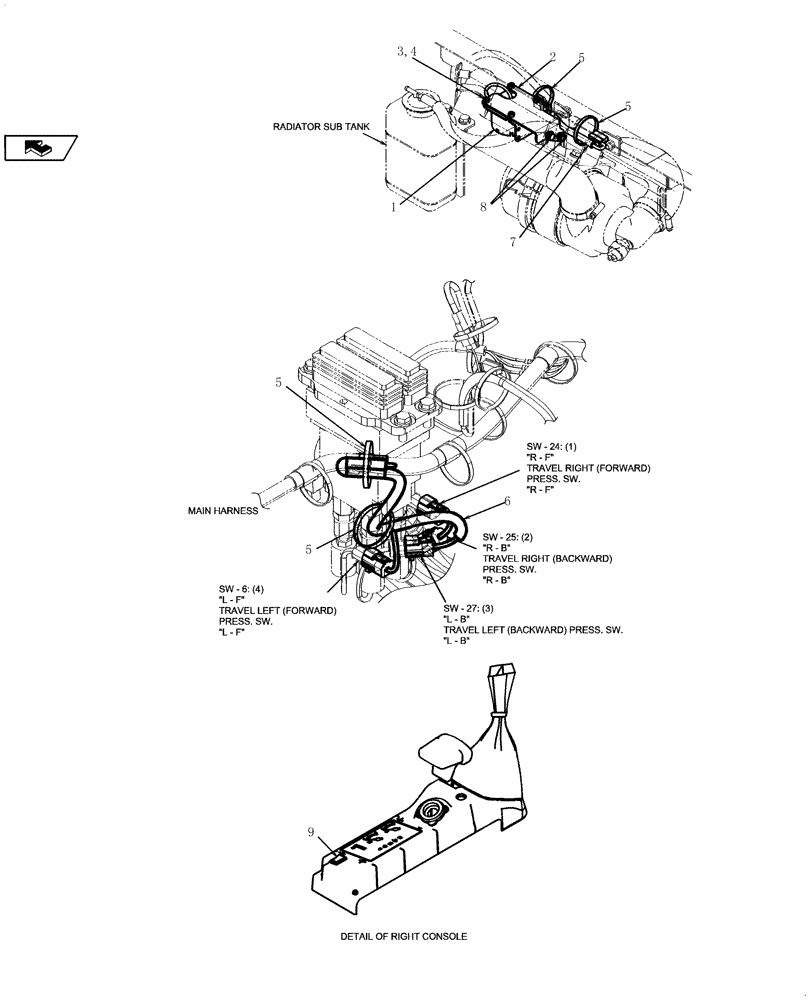 3, 4
2
5
5
RADIATOR SUB TANK
1
8
7

5
SW - 24: (1)
"R - F"
TRAVEL RIGHT (FORWARD)
PRESS. SW.
"R - F"
MAIN HARNESS
6
5
SW - 25: (2)
"R - B"
TRAVEL RIGHT (BACKWARD)
PRESS. SW.
"R - B"
SW - 6: (4)
"L - F"
TRAVEL LEFT (FORWARD)
PRESS. SW.
"L - F"
SW - 27: (3)
"L - B"
TRAVEL LEFT (BACKWARD) PRESS. SW.
"L - B"

9
DETAIL OF RIGHT CONSOLE