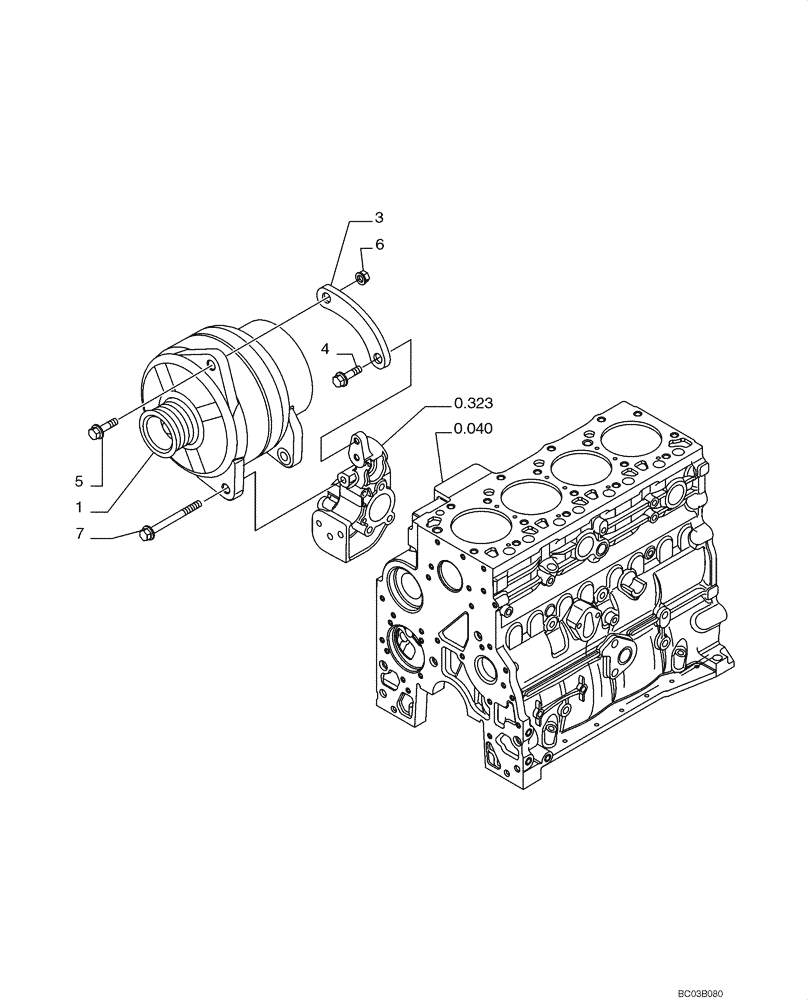 3
6
4
0.323
0.040
5
1
7
BC03B080