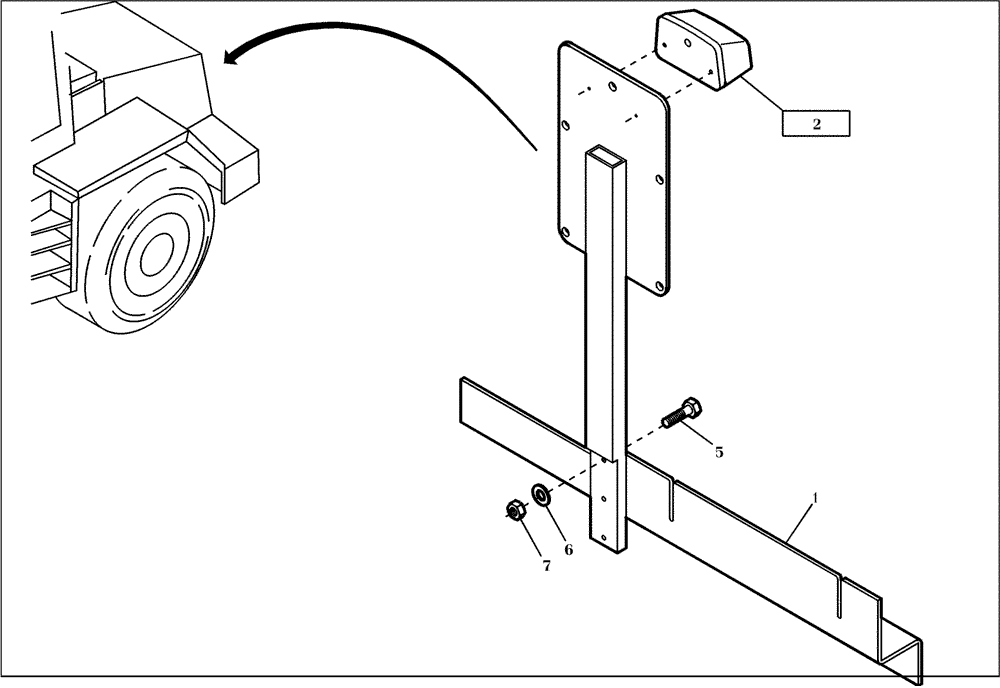 2

5

1

6

7