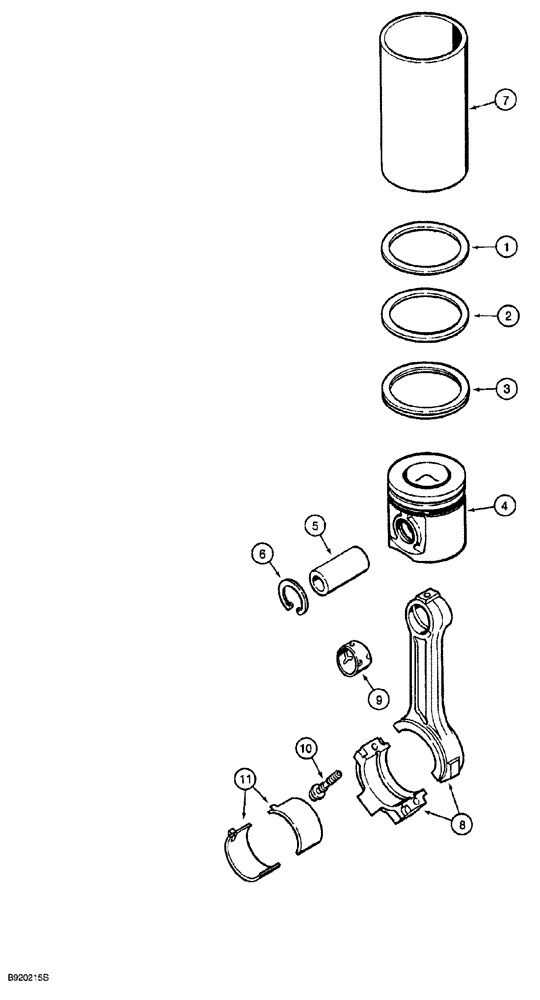 7

1

2

3

4

5

6

9

10

11

8

B920215S