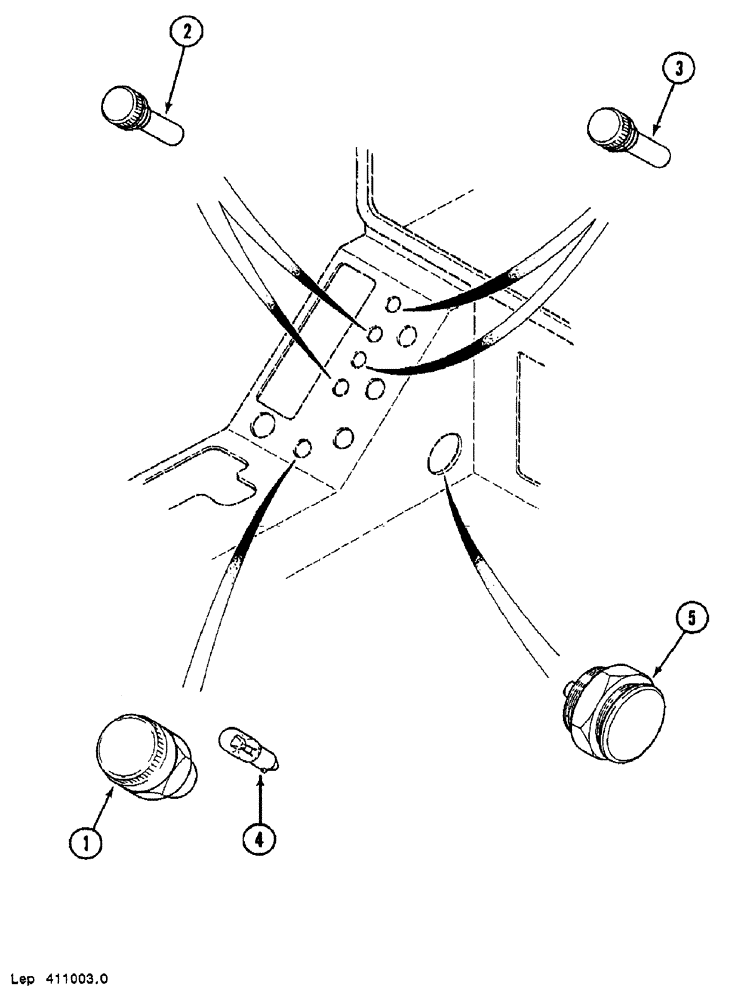 2
3
5
1
4
Lep 411003.0