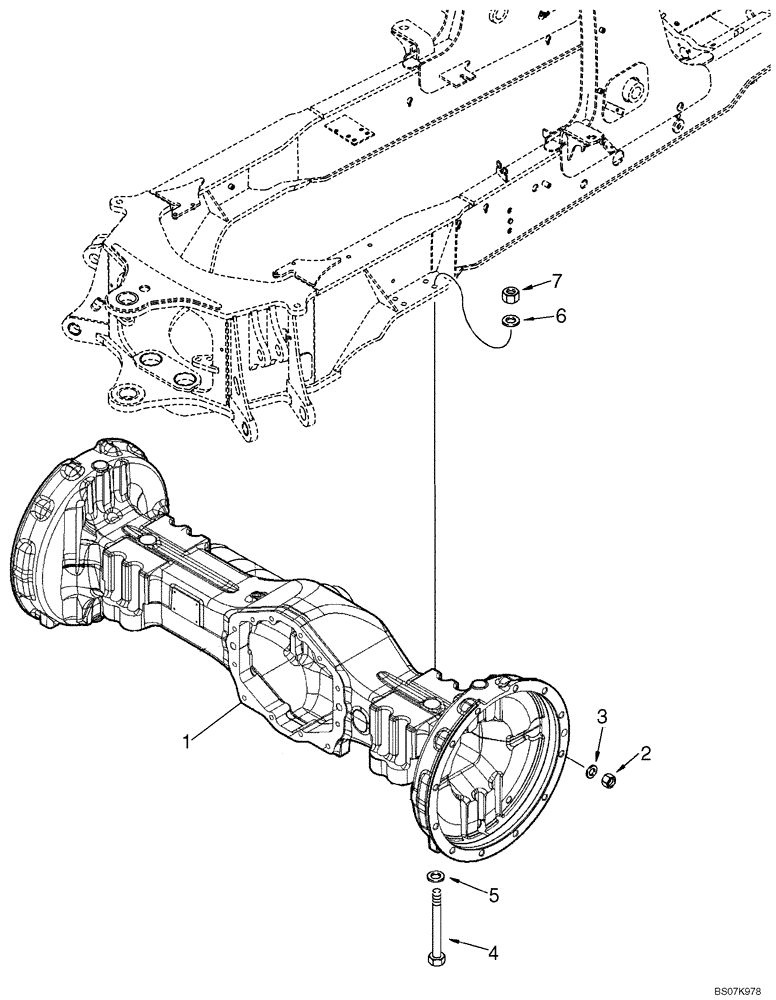 7
6
1
3
2
5
4
BS07K978