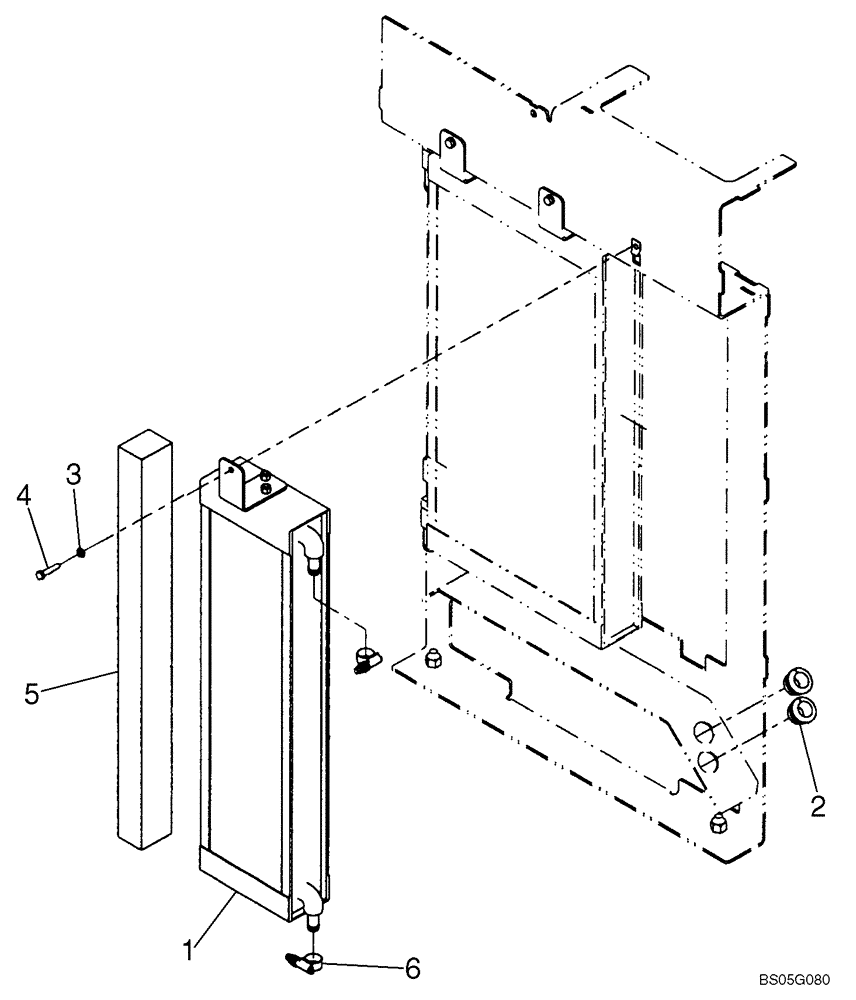 4
3
5
2
1
6
BS05G080