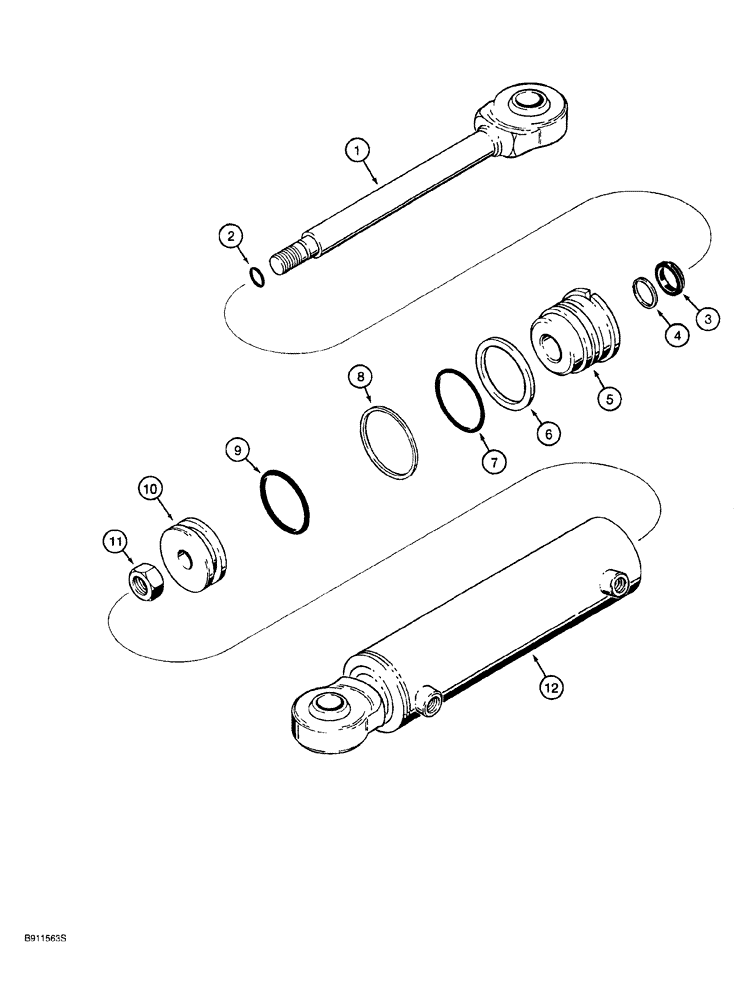 1
2
3
4
5
6
7
8
9
10
11
12
B911563S