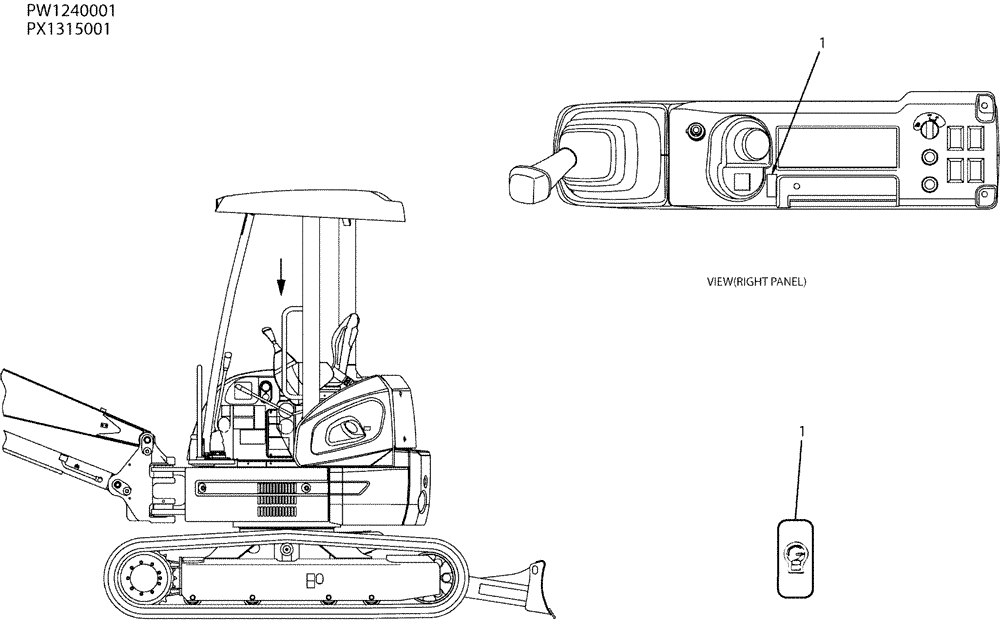 PW1240001
PX1315001

1

VIEW(RIGHT PANEL)

1