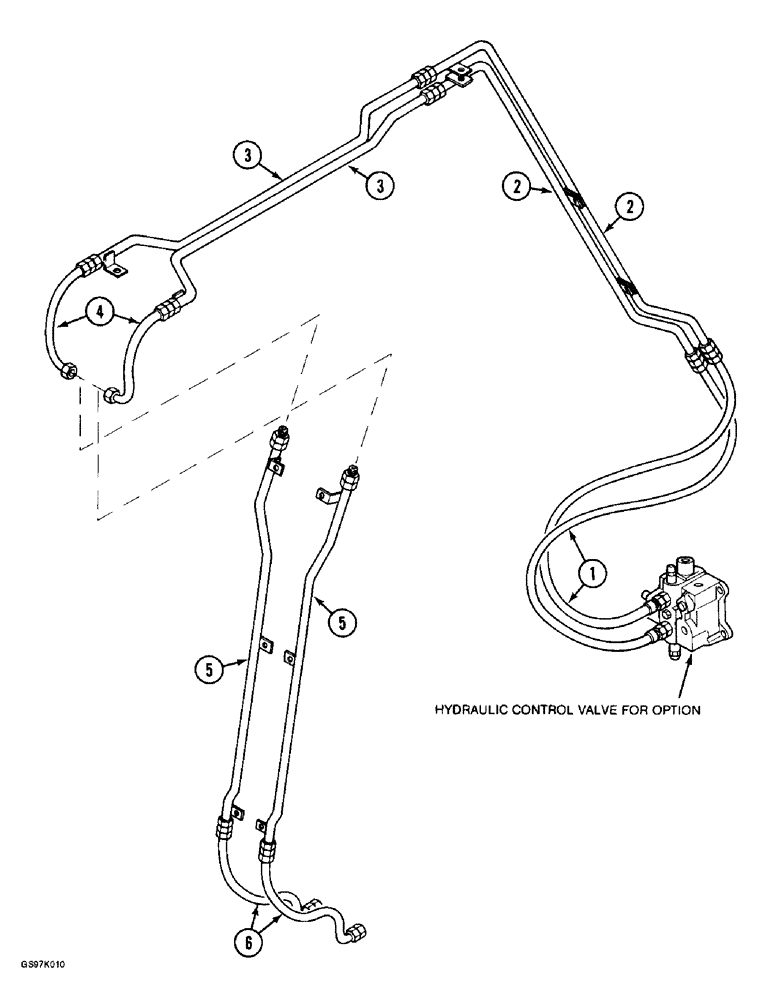 3
3
2
2
4
1
5
5
HYDRAULIC CONTROL VALVE FOR OPTION
6
GS97K010