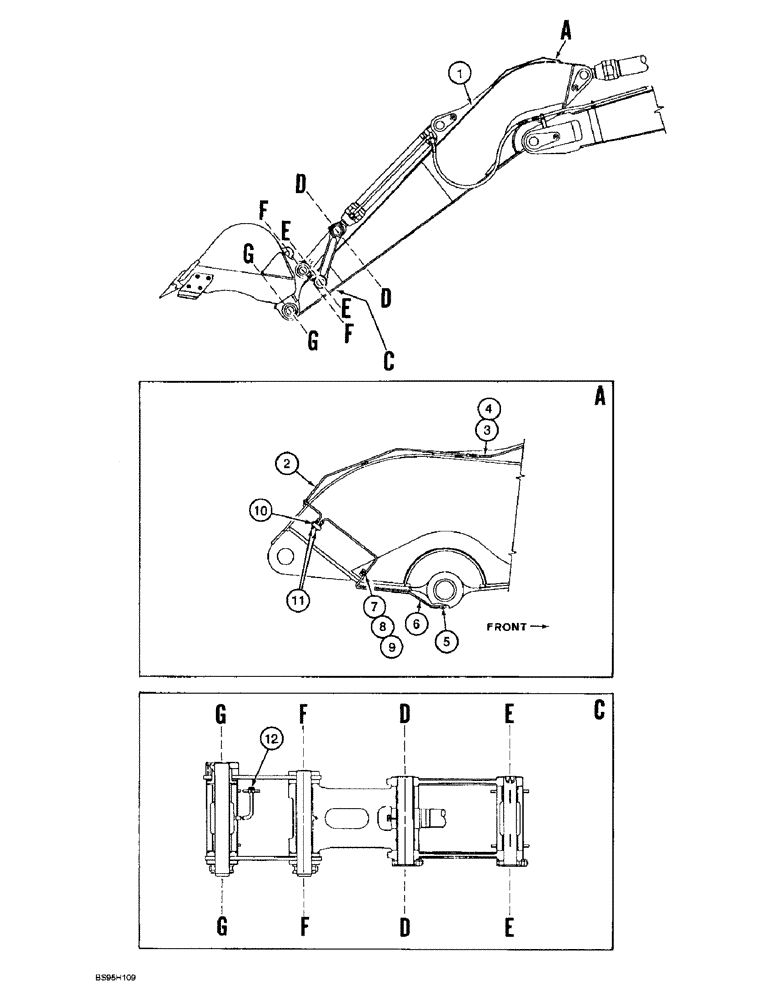 A
1
D
F
E
G
D
E
F
G
C

A
4
3
2
10
11
7
8
9
6
5
FRONT →

C
G F D E
12
G F D E

BS95H109