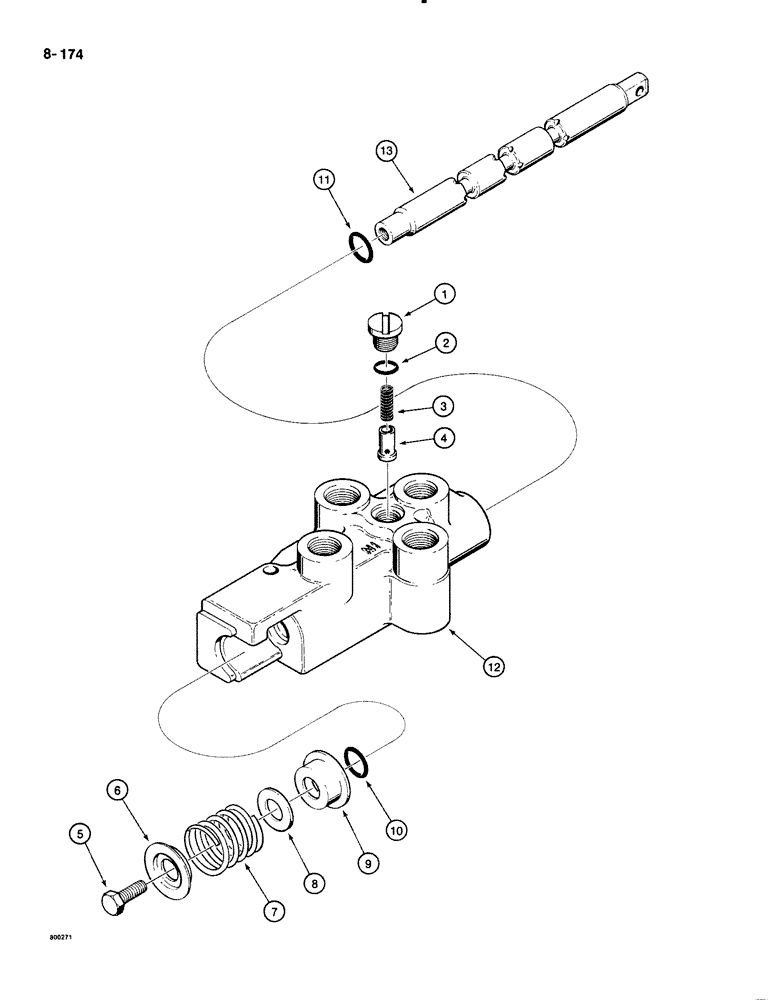 8-174

13
11
1
2
3
4
12
6
5
7
8
9
10

800271