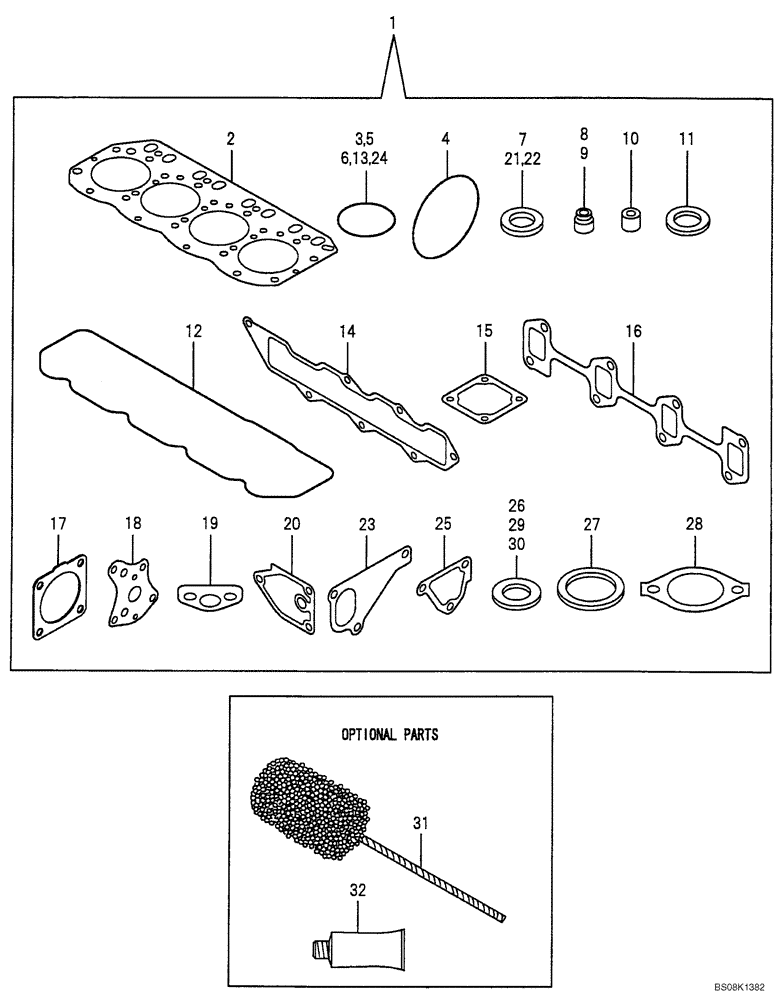 1

2

3,5
6,13,24

4

7
21,22

8
9

10

11

12

14

15

16

17

18

19

20

23

25

26
29
30

27

28

OPTIONAL PARTS

31

32

BS08K1382