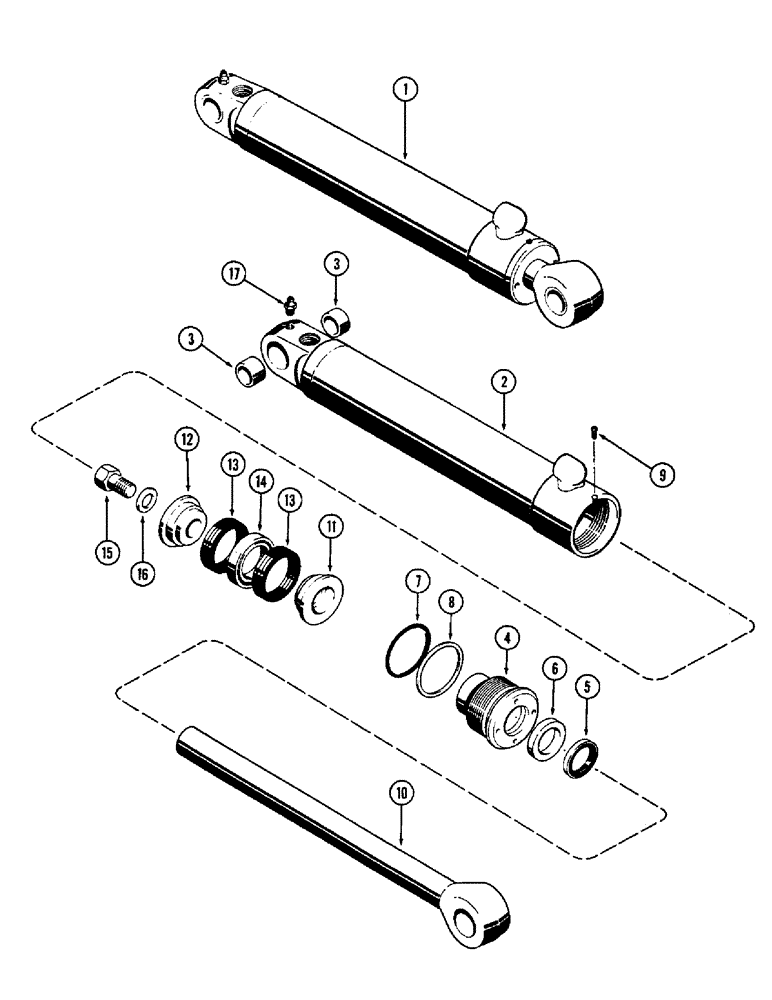 1
17
3
3
2
9
12
13
14
13
11
15
16
7
8
4
6
5
10