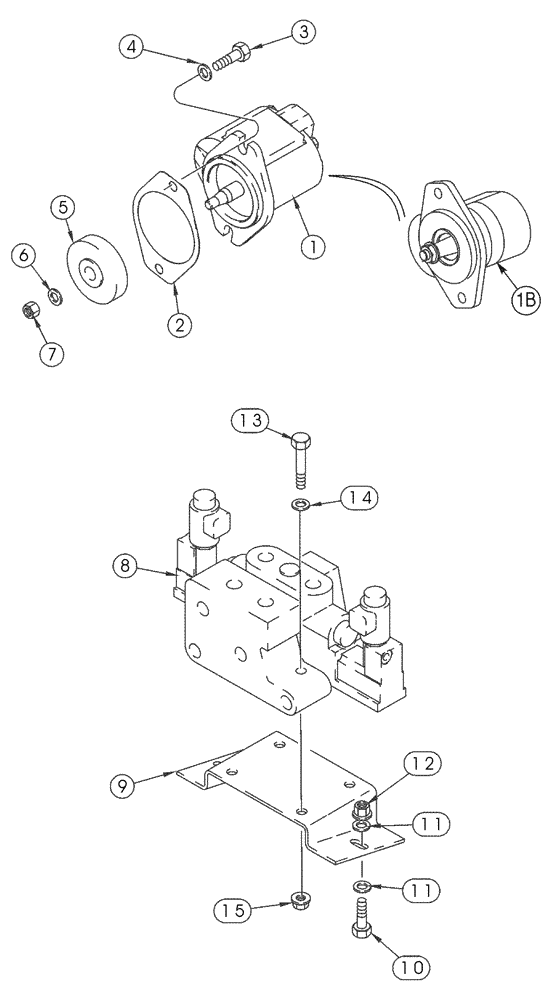 4
3
5
6
7
2
1
1B
13
14
8
9
12
11
11
15
10