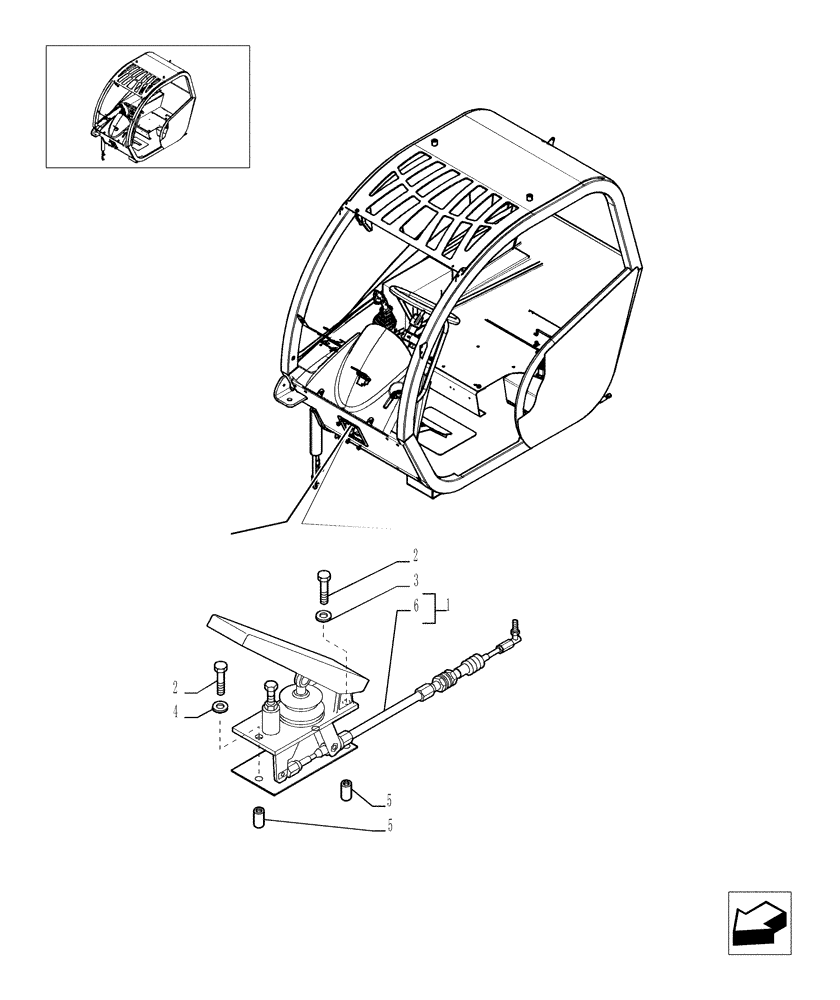 2
3
6
1
2
4
5
5