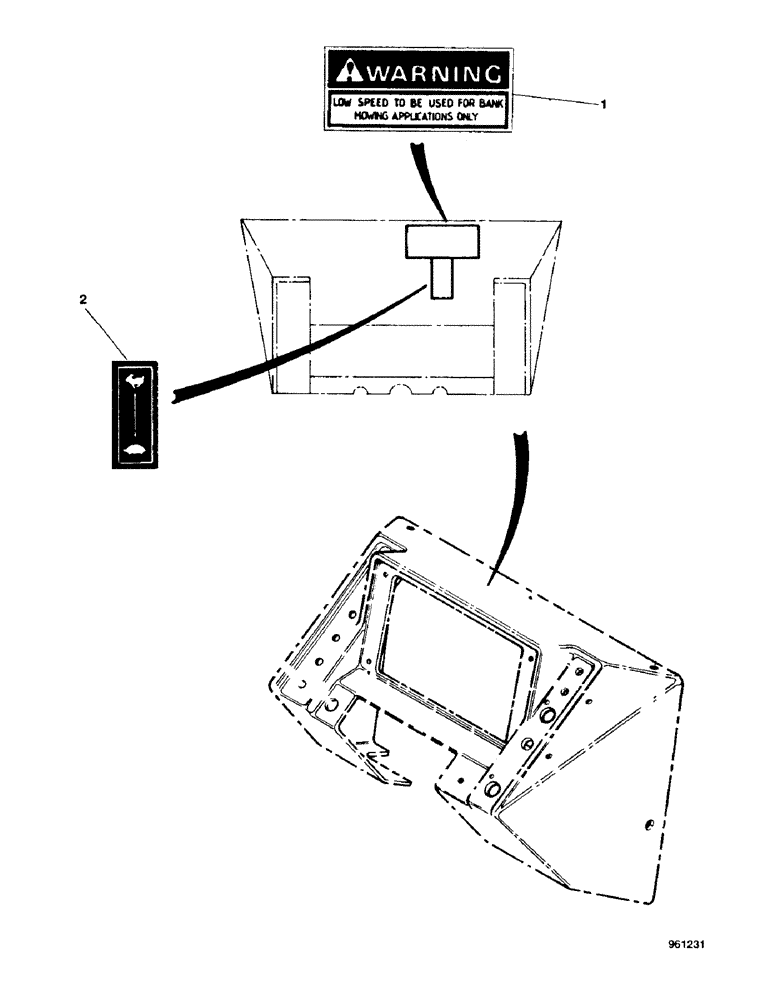 WARNING
LOW SPEED TO BE USED FOR BANK MOWING APPLICATIONS ONLY

1

2

961231