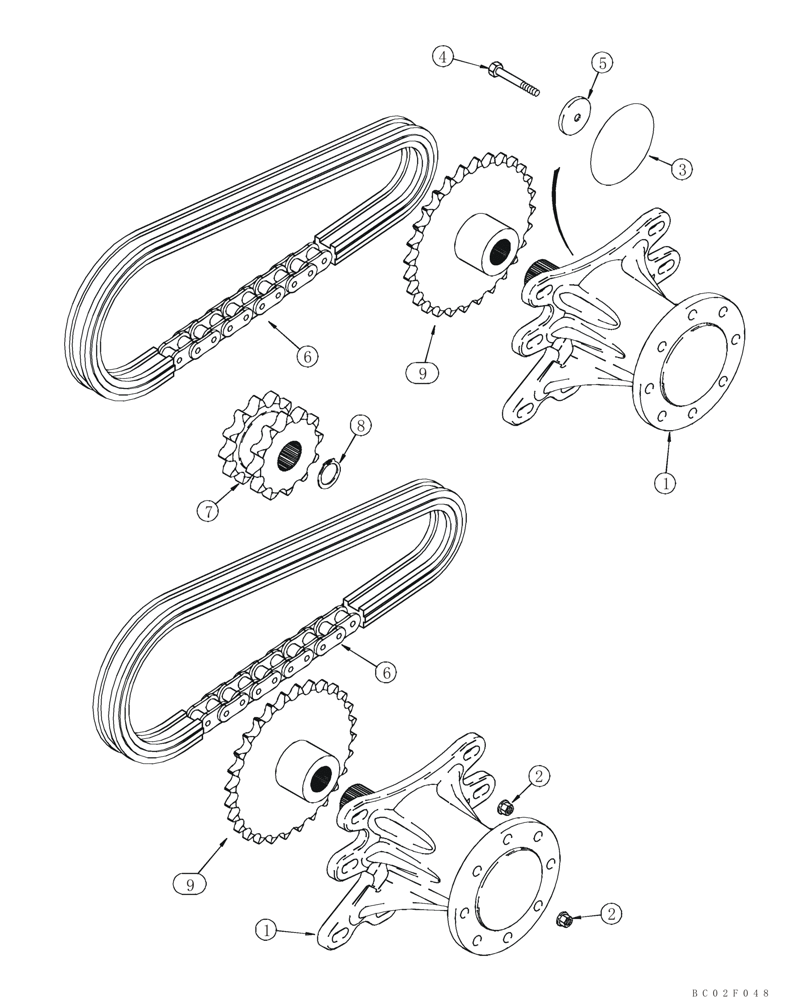 4
5
3
6
9
1
8
7
6
2
9
1
2
BC02F048