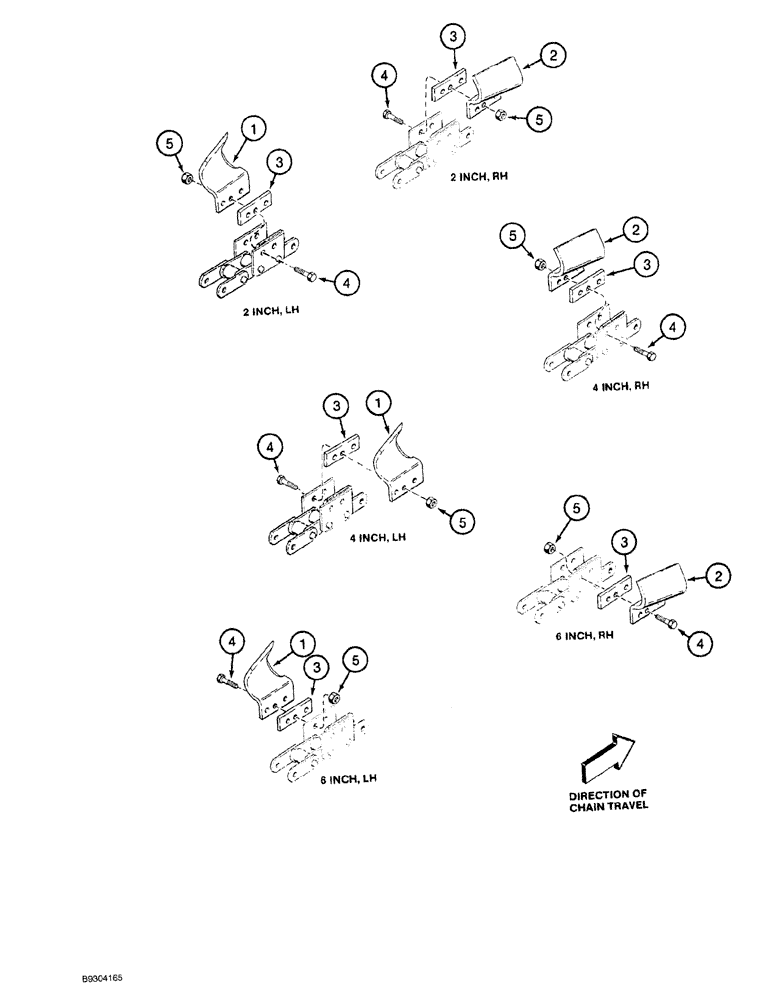 3
2
4
5
2 INCH, RH

5
1
3
4
2 INCH, LH

5
2
3
4
4 INCH, RH

3
1
4
5
4 INCH, LH

5
3
2
4
6 INCH, RH

4
1
3
5
6 INCH, LH

DIRECTION OF CHAIN TRAVEL

B9304165