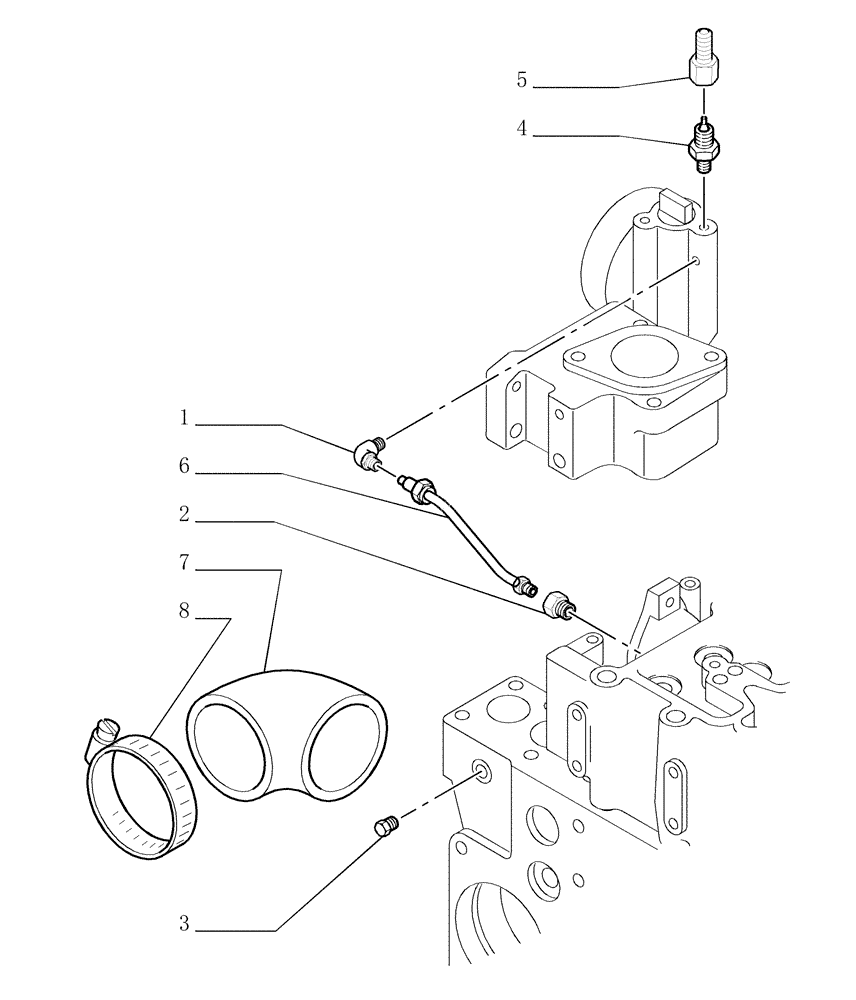 5
4
1
6
2
7
8
3