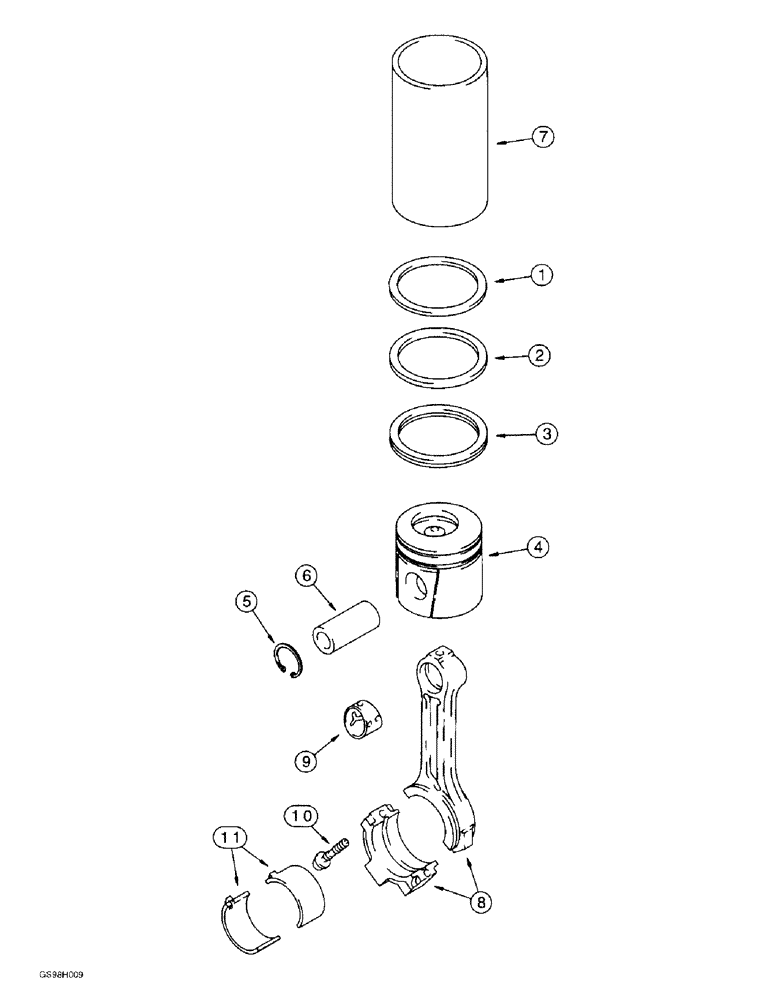 7
1
2
3
4
6
5
9
10
11
8
GS98H009