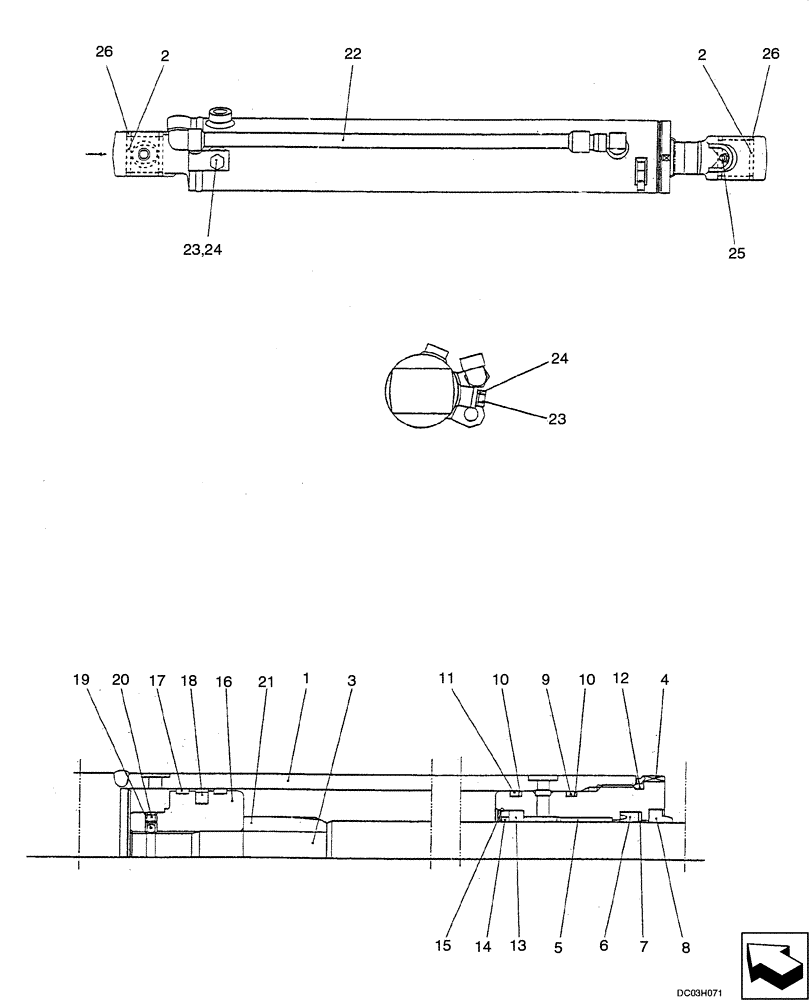 26
2
22
2
26
23,24
25
24
23
19
20
17
18
16
21
1
3
11
10
9
10
12
4
15
14
13
5
6
7
8
DC03H071