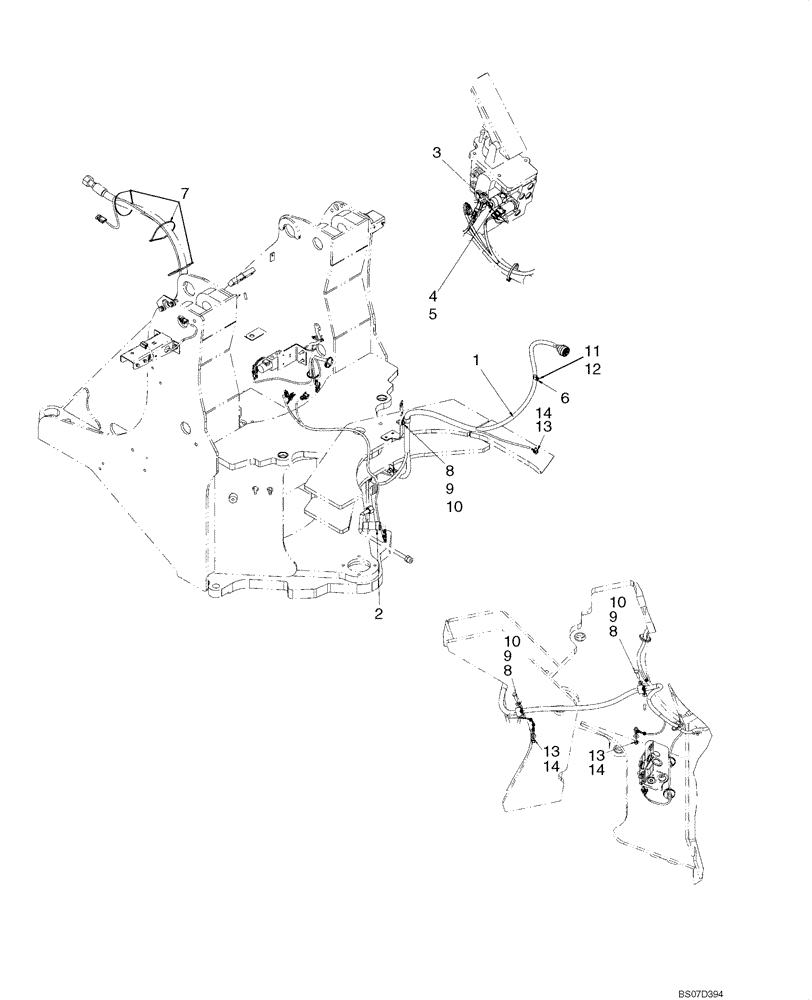 7

3

4
5

1

11
12
6
14
13

8
9
10

2

10
9
8

10
9
8

13
14

13
14

BS07D394