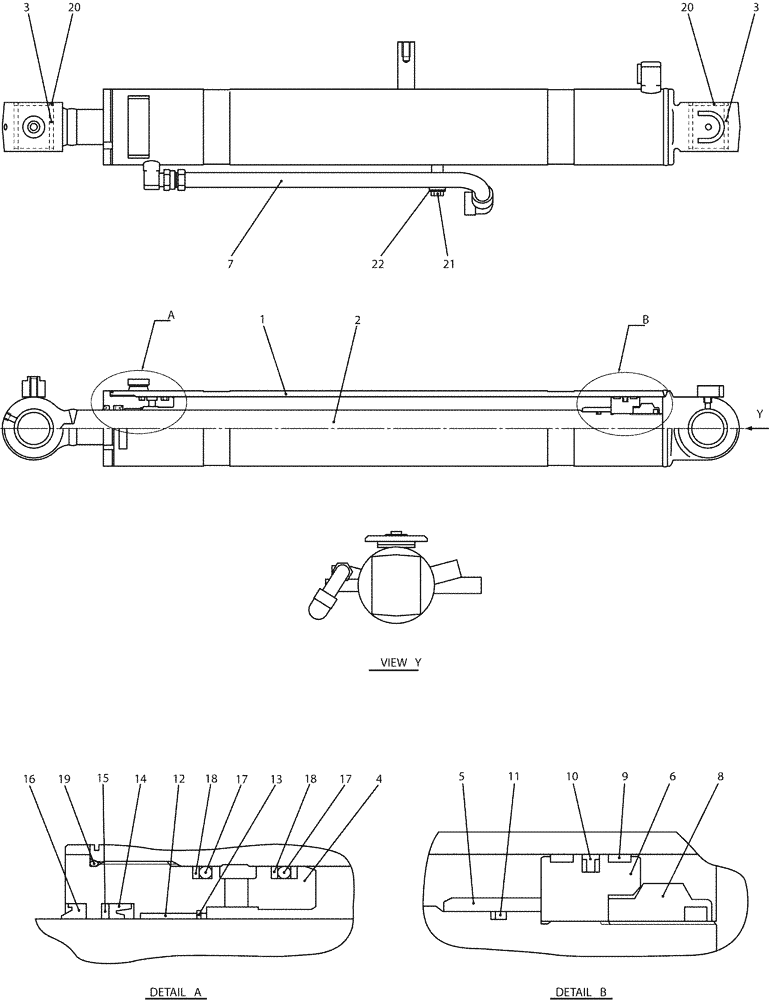 3 20 20 3

7 22 21

A 1 2 B

Y

VIEW Y

16 19 15 14 12 18 17 13 18 17 4

5 11 10 9 6 8

DETAIL A

DETAIL B