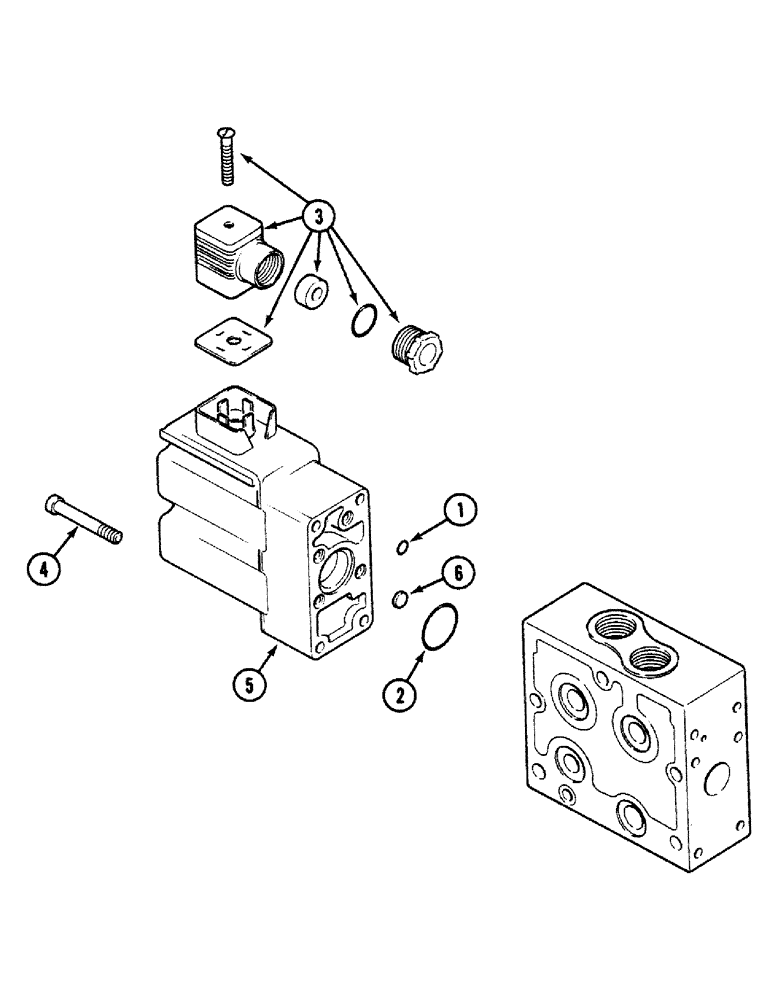 3
1
4
6
5
2