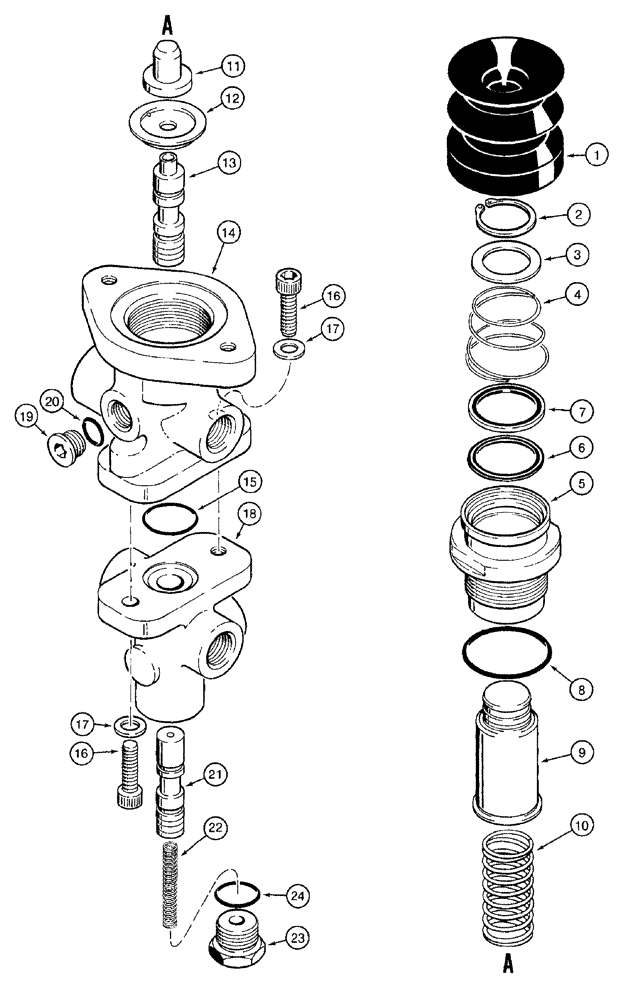 A
11
12
13
14
16
17
20
19
15
18
17
16
21
22
24
23
1
2
3
4
7
6
5
8
9
10
A