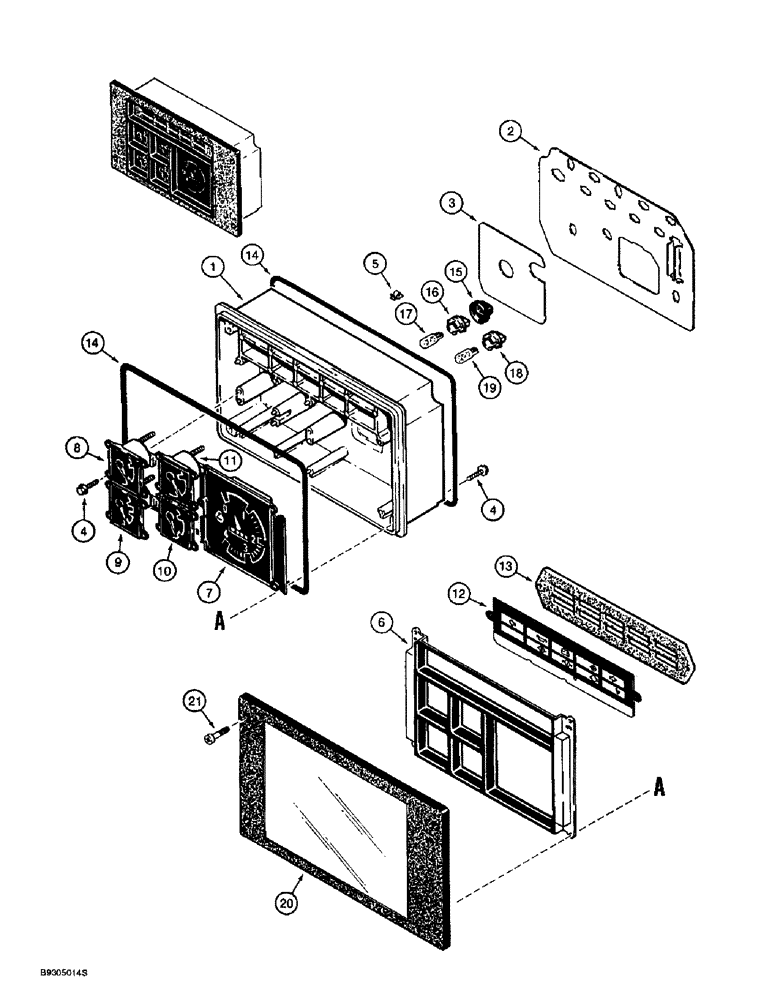 2
3
14
1
5
15
16
17
18
19
14
8
11
4
4
9
10
7
A
13
12
6
21
A
20
B9305014S