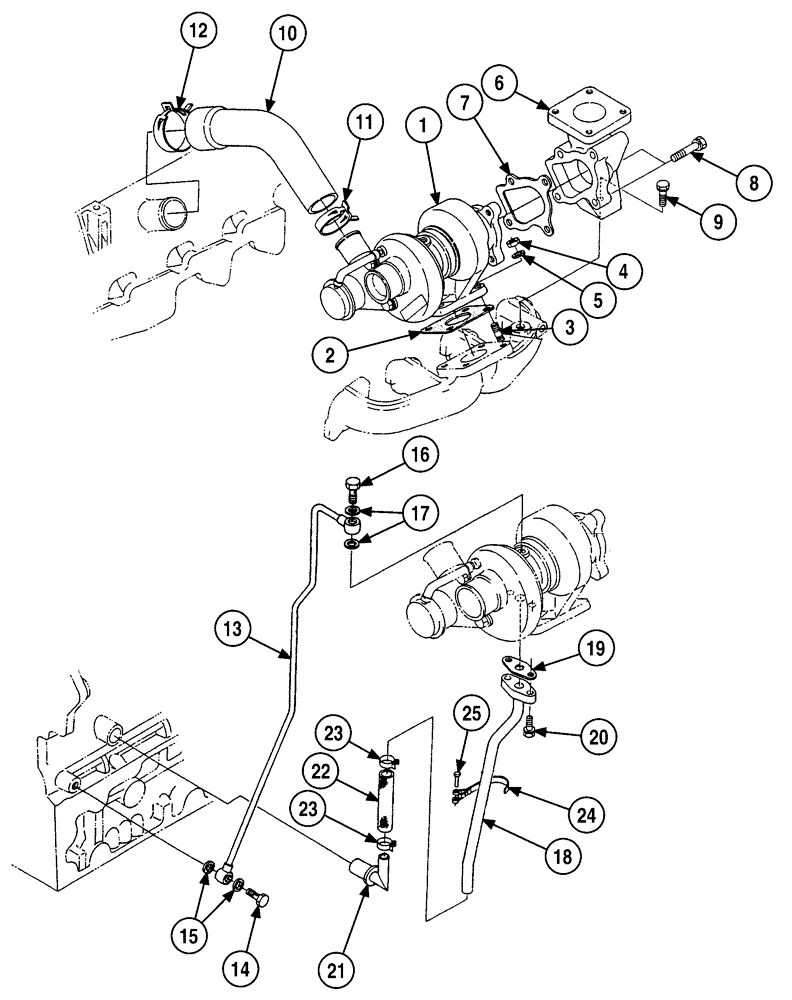 12
10
11
1
7
6
8
9
4
5
3
2
16
17
13
19
25
20
23
22
23
24
18
15
14
21