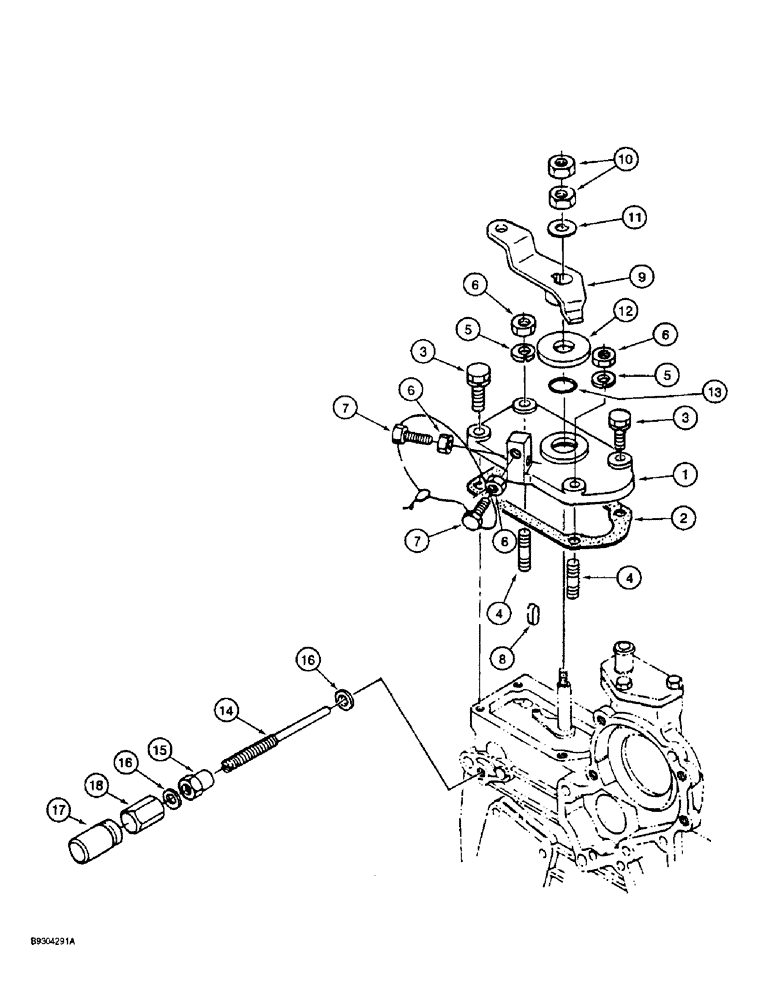 10
11
9
6
12
5
6
3
5
13
7
6
3
1
2
7
6
4
4
8
16
14
15
16
18
17
B9304291A