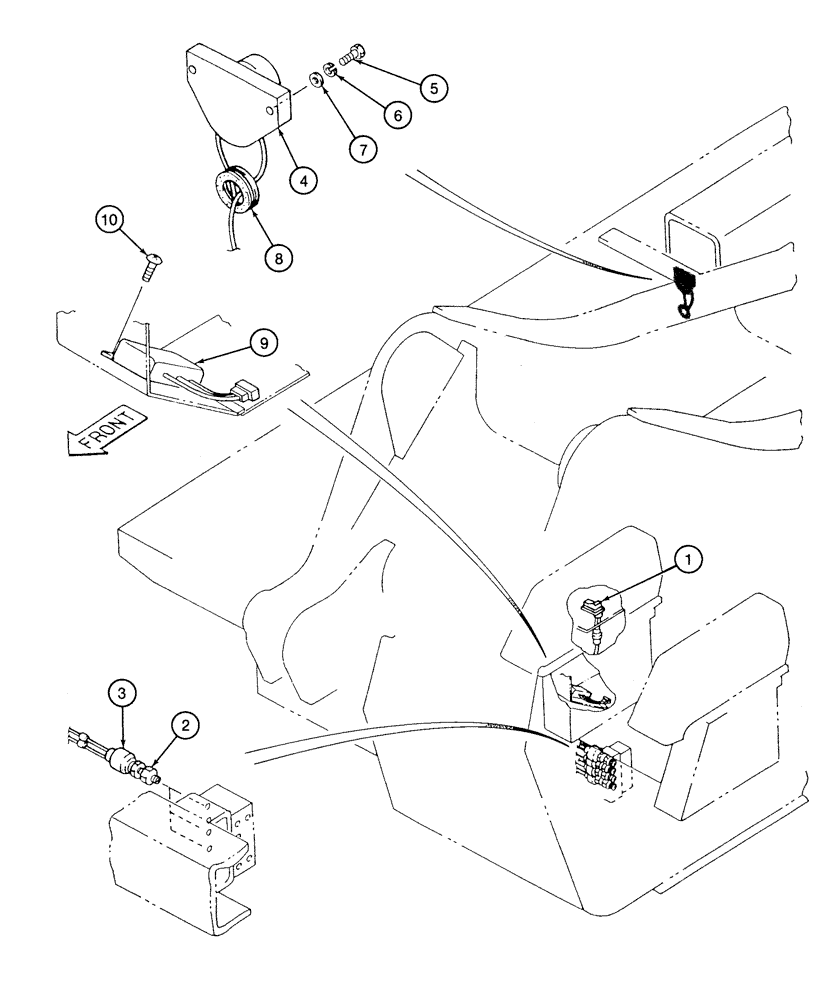 5
6
7
4
8
10
9
FRONT
1
3
2