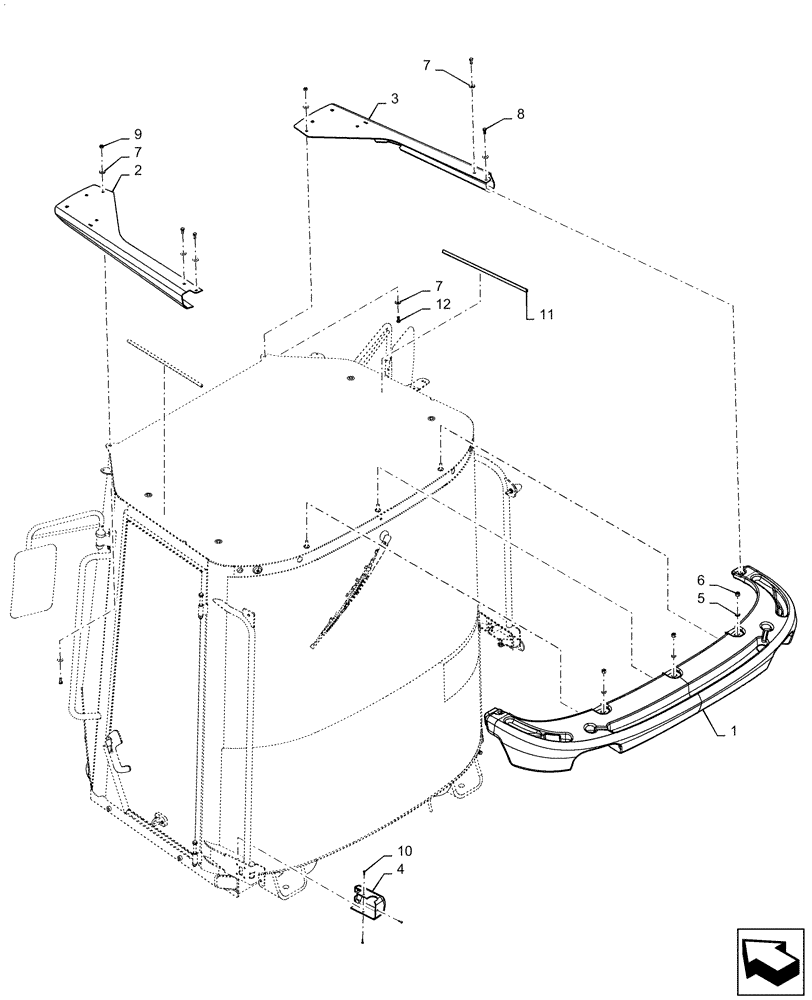 7
3
8
9
7
2
7
12
11
6
5
1
10
4