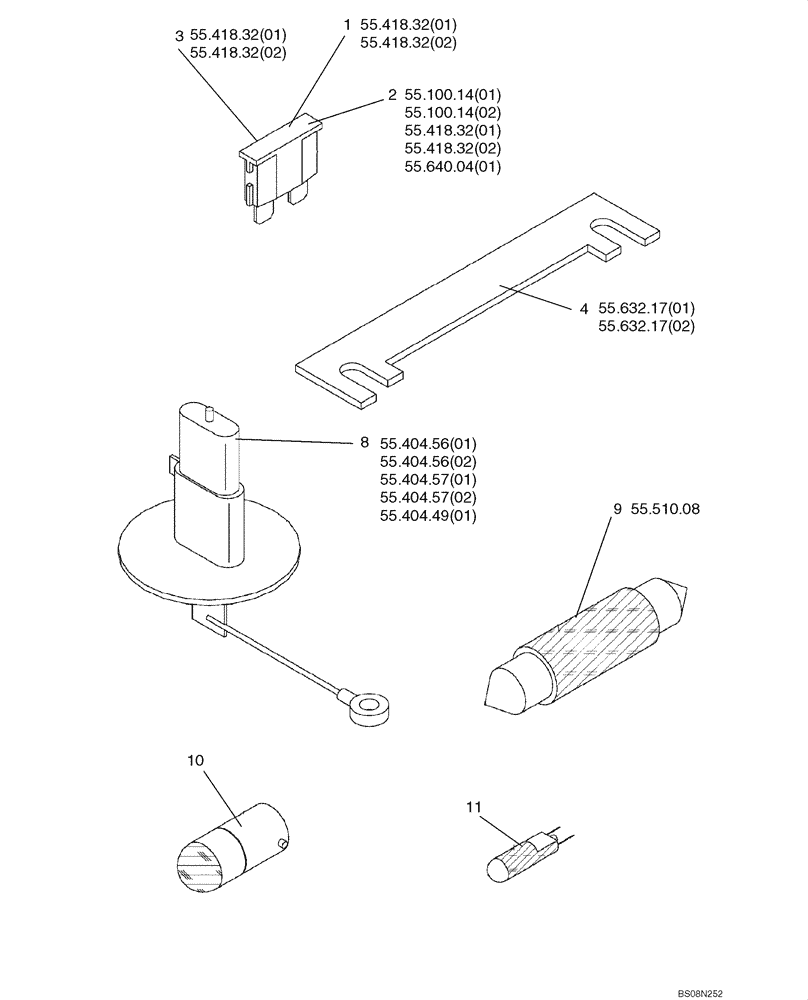 3 55.418.32(01)
55.418.32(02)

1 55.418.32(01)
55.418.32(02)

2 55.100.14(01)
55.100.14(02)
55.418.32(01)
55.418.32(02)
55.640.04(01)

4 55.632.17(01)
55.632.17(02)

8 55.404.56(01)
55.404.56(02)
55.404.57(01)
55.404.57(02)
55.404.49(01)

9 55.510.08

10

11

BS08N252